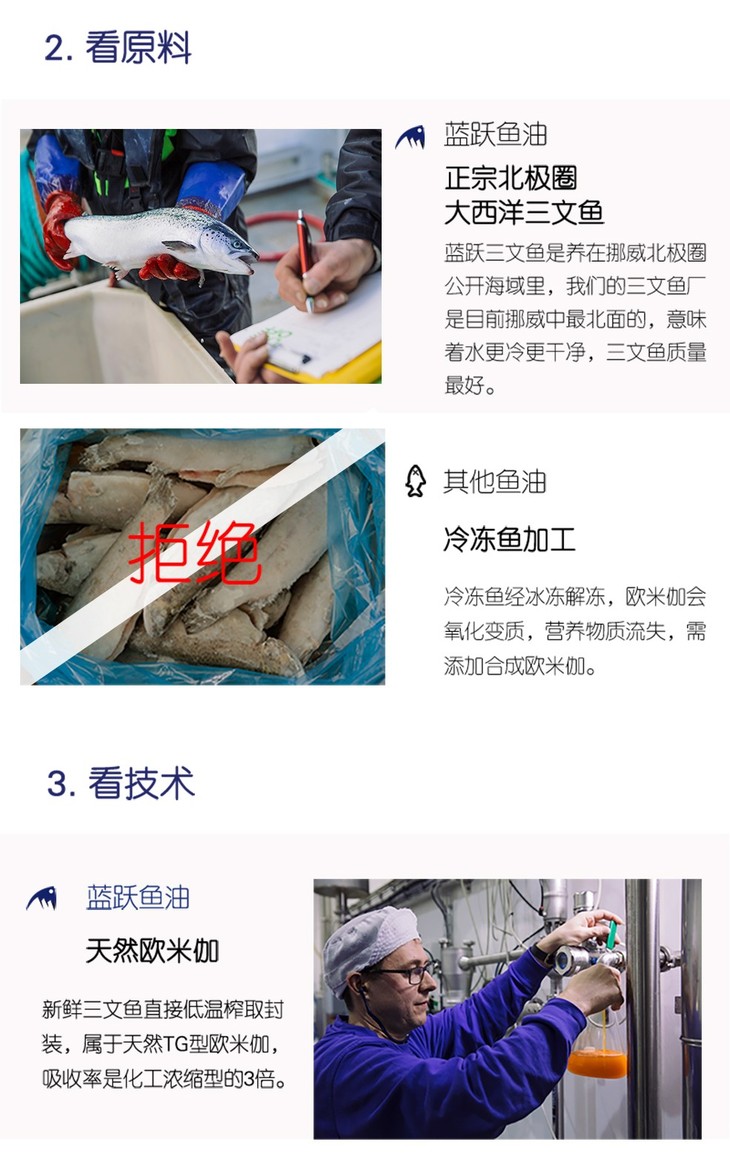 2. 看原料

蓝跃鱼油

正宗北极圈
大西洋三文鱼

蓝跃三文鱼是养在挪威北极圈公开海域里，我们的三文鱼厂是目前挪威中最北面的，意味着水更冷更干净，三文鱼质量最好。

拒绝

其他鱼油

冷冻鱼加工

冷冻鱼经冰冻解冻，欧米伽会氧化变质，营养物质流失，需添加合成欧米伽。

3. 看技术

蓝跃鱼油

天然欧米伽

新鲜三文鱼直接低温榨取封装，属于天然TG型欧米伽，吸收率是化工浓缩型的3倍。