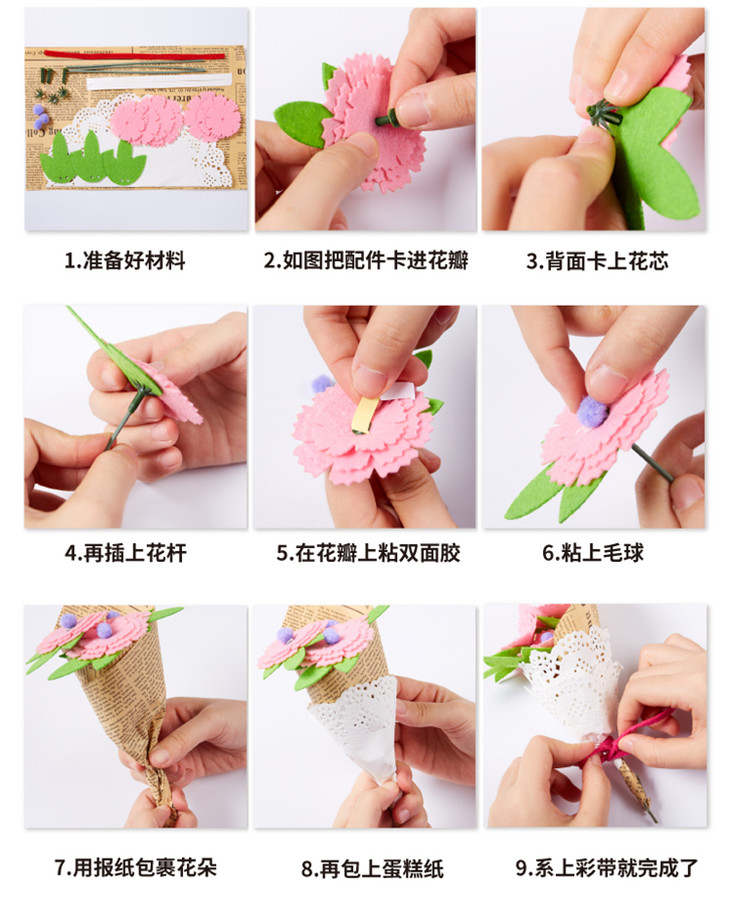 1.准备好材料

2.如图把配件卡进花瓣

3.背面卡上花芯

4.再插上花杆

5.在花瓣上粘双面胶

6.粘上毛球

7.用报纸包裹花朵

8.再包上蛋糕纸

9.系上彩带就完成了