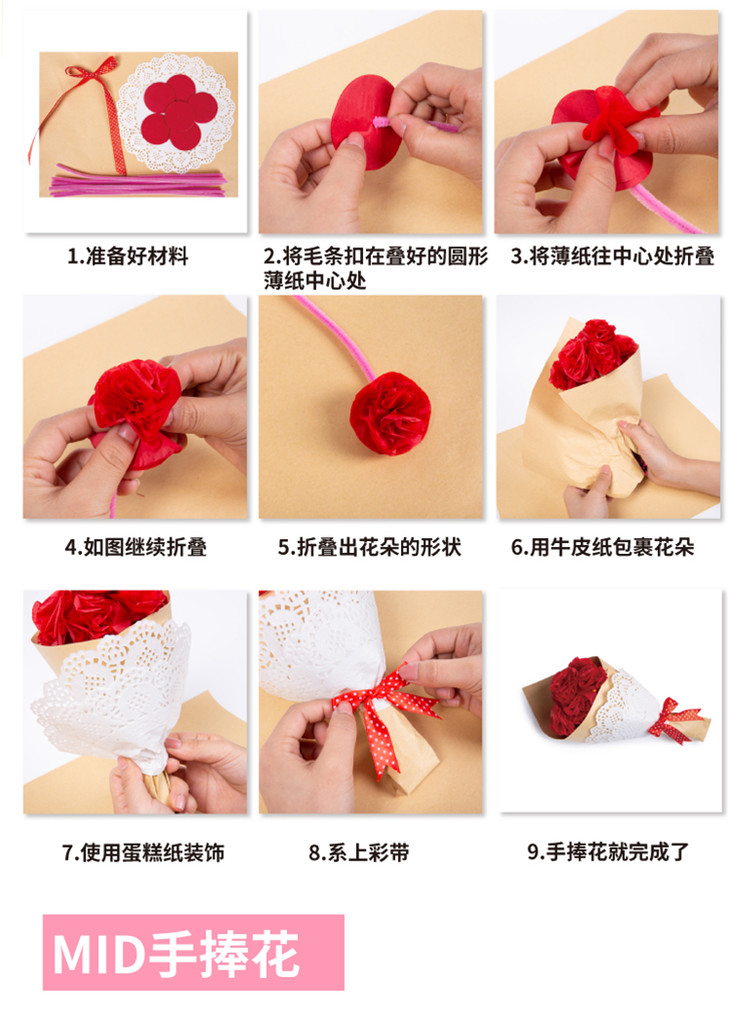 1.准备好材料

2.将毛条扣在叠好的圆形薄纸中心处

3.将薄纸往中心处折叠

4.如图继续折叠

5.折叠出花朵的形状

6.用牛皮纸包裹花朵

7.使用蛋糕纸装饰

8.系上彩带

9.手捧花就完成了

MID手捧花