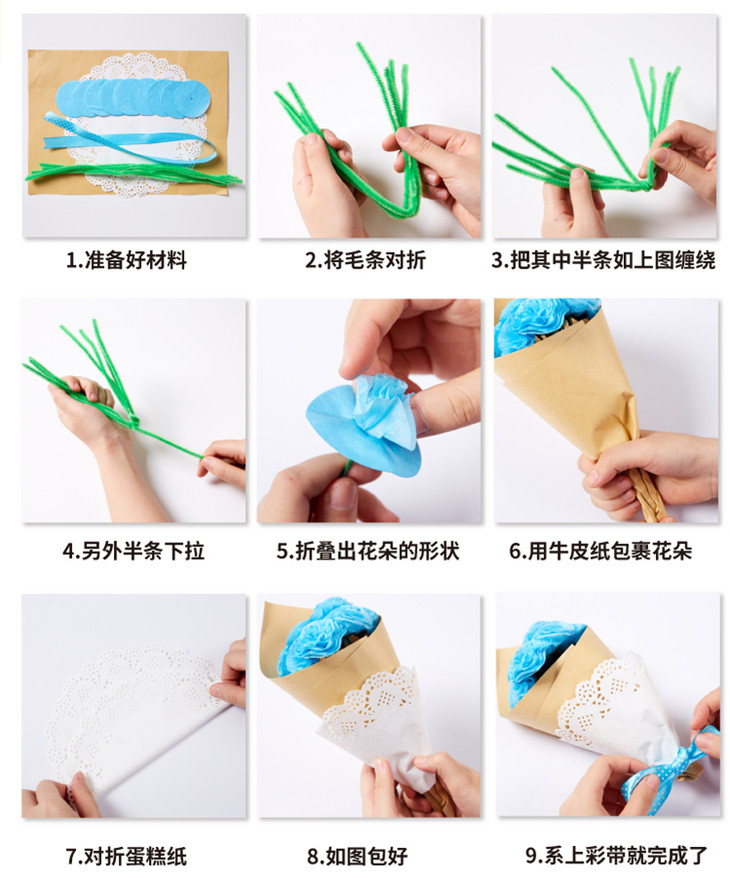 1.准备好材料

2.将毛条对折

3.把其中半条如上图缠绕

4.另外半条下拉

5.折叠出花朵的形状

6.用牛皮纸包裹花朵

7.对折蛋糕纸

8.如图包好

9.系上彩带就完成了