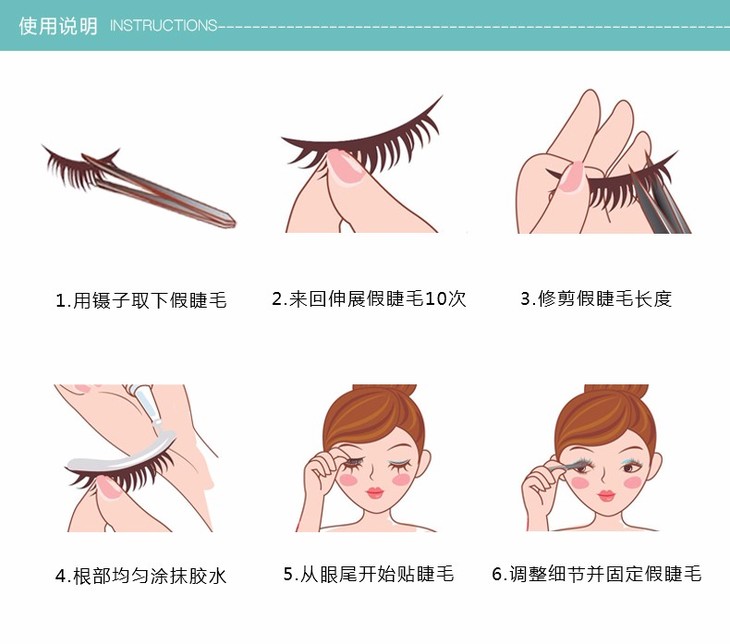 使用说明 INSTRUCTIONS

1.用镊子取下假睫毛

2.来回伸展假睫毛10次

3.修剪假睫毛长度

4.根部均匀涂抹胶水

5.从眼尾开始贴睫毛

6.调整细节并固定假睫毛