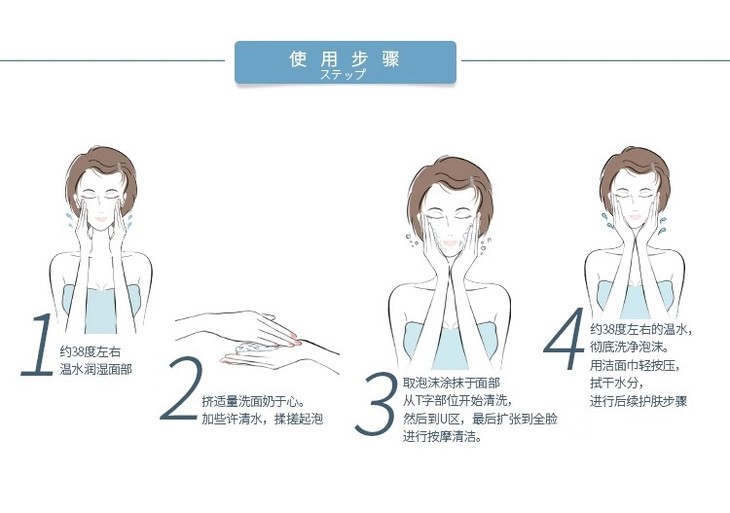 使用步骤
ステップ

1
约38度左右
温水润湿面部

2
挤适量洗面奶于心。
加些许清水，揉搓起泡

3
取泡沫涂抹于面部
从T字部位开始清洗，
然后到U区，最后扩张到全脸
进行按摩清洁。

4
约38度左右的温水，
彻底洗净泡沫。
用洁面巾轻按压，
拭干水分，
进行后续护肤步骤