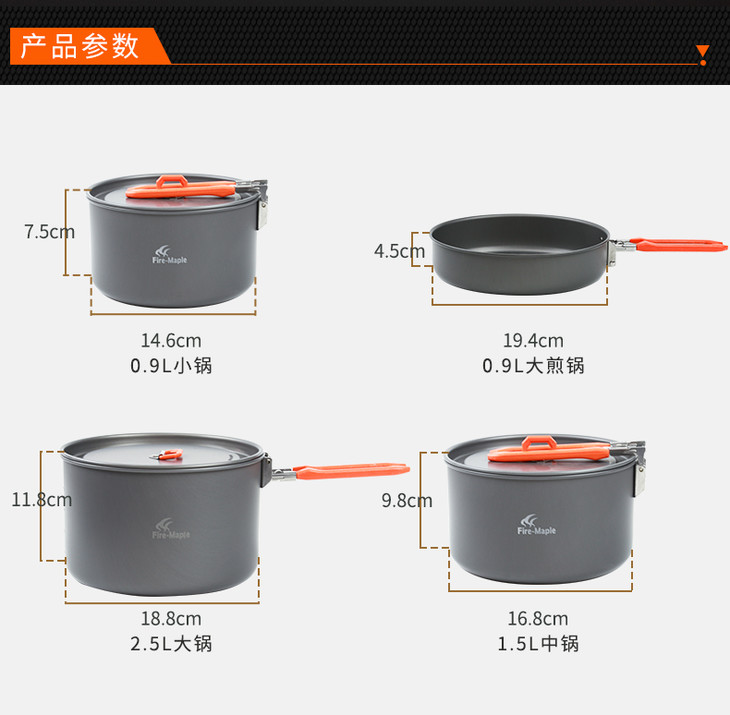 产品参数

7.5cm

Fire-Maple

14.6cm
0.9L小锅

4.5cm

19.4cm
0.9L大煎锅

11.8cm

Fire-Maple

18.8cm
2.5L大锅

9.8cm

Fire-Maple

16.8cm
1.5L中锅