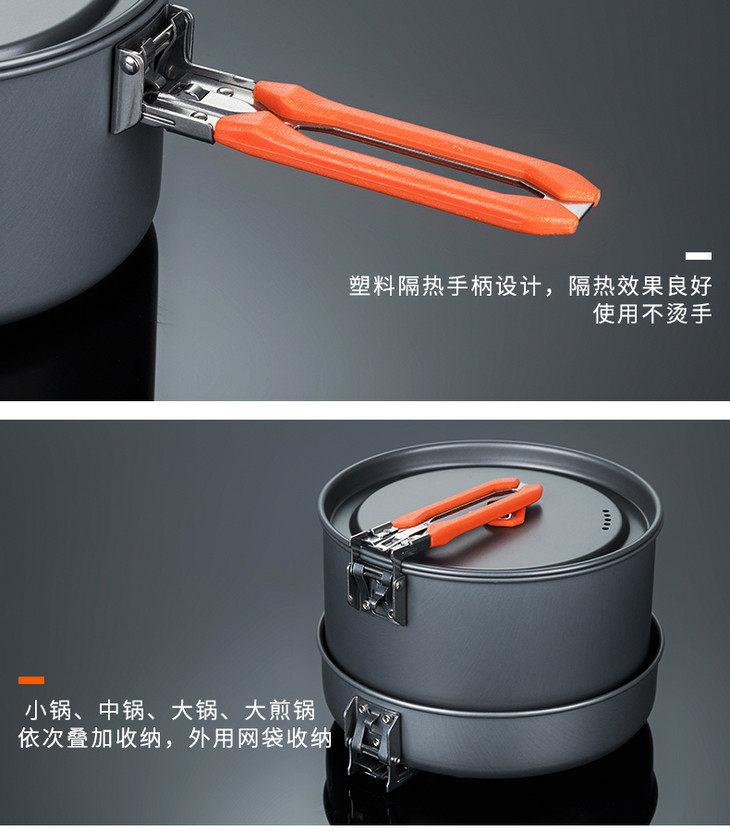 塑料隔热手柄设计，隔热效果良好
使用不烫手

小锅、中锅、大锅、大煎锅
依次叠加收纳，外用网袋收纳