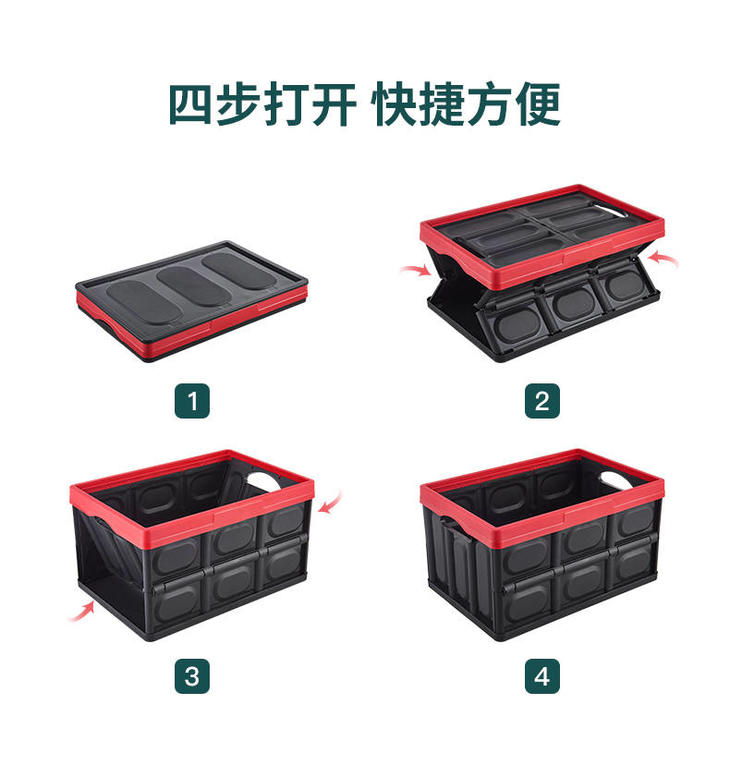 四步打开 快捷方便

1

2

3

4