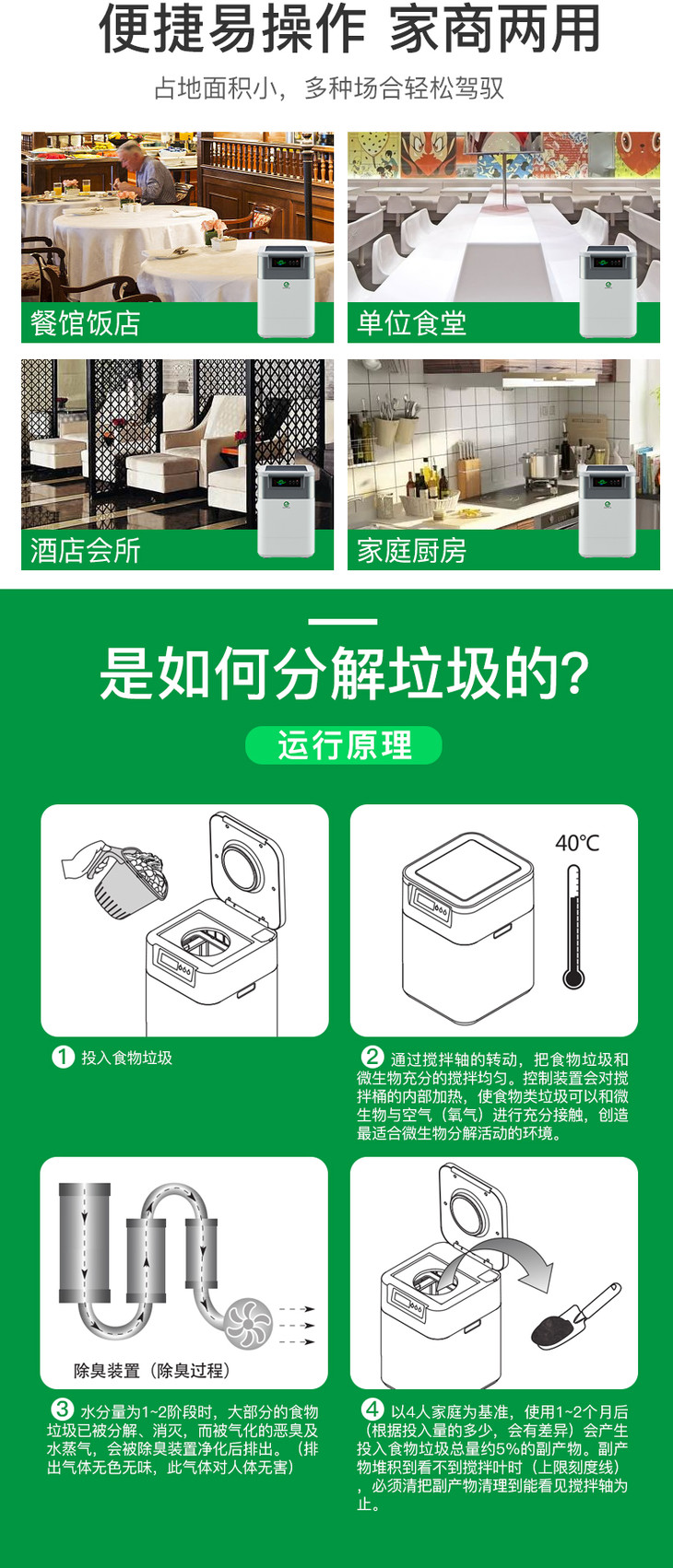 便捷易操作 家商两用

占地面积小，多种场合轻松驾驭

餐馆饭店

单位食堂

酒店会所

家庭厨房

是如何分解垃圾的?

运行原理

40℃

1 投入食物垃圾

2 通过搅拌轴的转动，把食物垃圾和微生物充分的搅拌均匀。控制装置会对搅拌桶的内部加热，使食物类垃圾可以和微生物与空气（氧气）进行充分接触，创造最适合微生物分解活动的环境。

除臭装置（除臭过程）

3 水分量为1~2阶段时，大部分的食物垃圾已被分解、消灭，而被气化的恶臭及水蒸气，会被除臭装置净化后排出。（排出气体无色无味，此气体对人体无害）

4 以4人家庭为基准，使用1~2个月后（根据投入量的多少，会有差异）会产生投入食物垃圾总量约5%的副产物。副产物堆积到看不到搅拌叶时（上限刻度线），必须清把副产物清理到能看见搅拌轴为止。