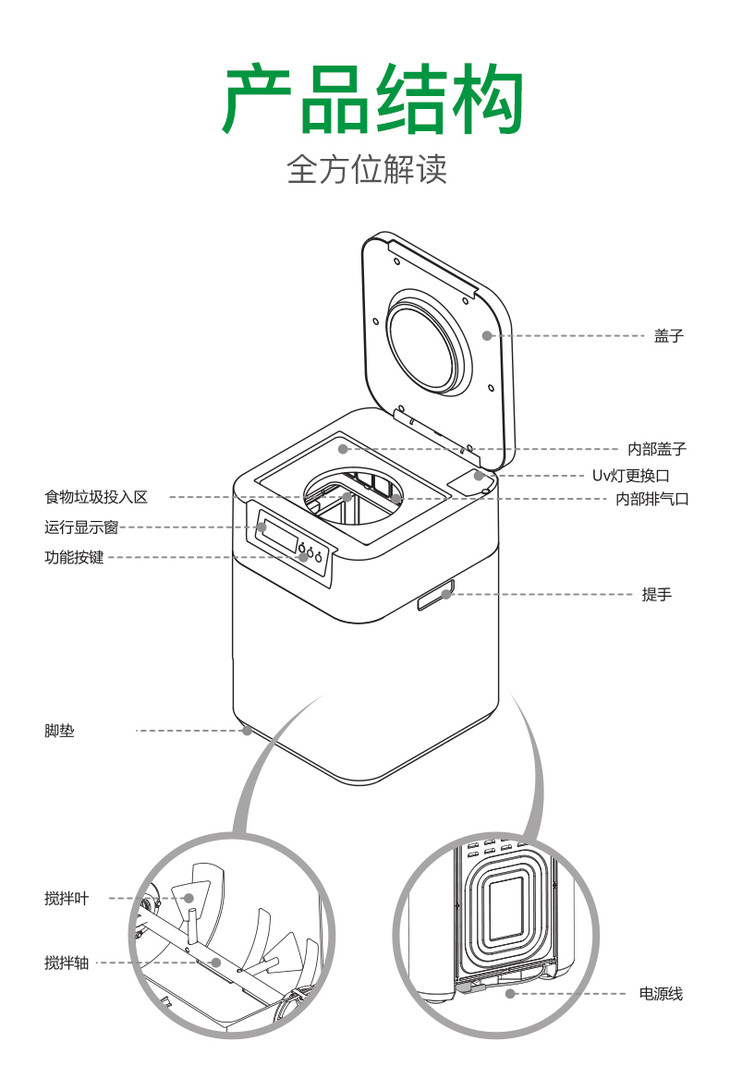 产品结构
全方位解读

盖子
内部盖子
Uv灯更换口
内部排气口
食物垃圾投入区
运行显示窗
功能按键
提手
脚垫
搅拌叶
搅拌轴
电源线