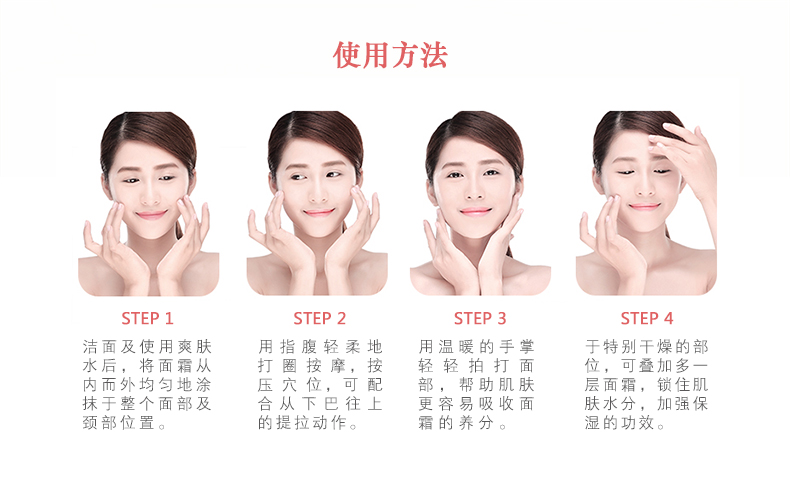 使用方法

STEP 1
洁面及使用爽肤水后，将面霜从内而外均匀地涂抹于整个面部及颈部位置。

STEP 2
用指腹轻柔地打圈按摩，按压穴位，可配合从下巴往上的提拉动作。

STEP 3
用温暖的手掌轻轻拍打面部，帮助肌肤更容易吸收面霜的养分。

STEP 4
于特别干燥的部位，可叠加多一层面霜，锁住肌肤水分，加强保湿的功效。