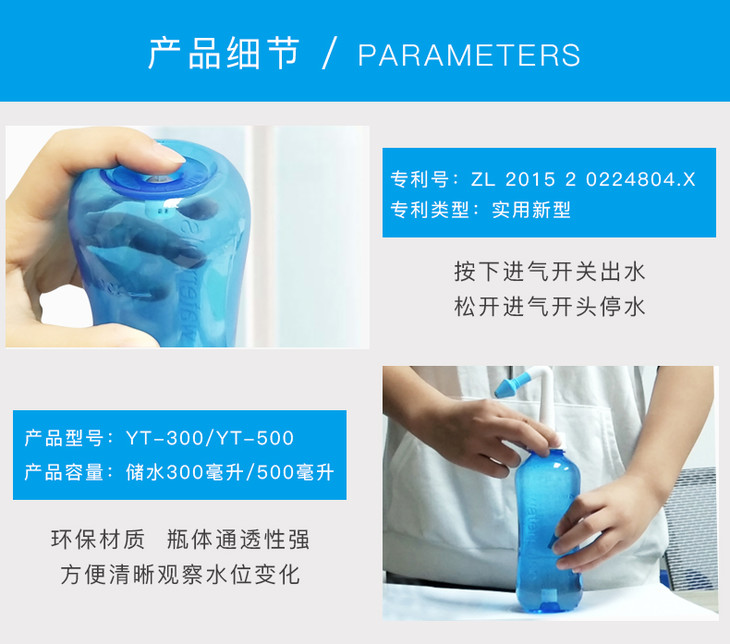 产品细节 / PARAMETERS

专利号：ZL 2015 2 0224804.X
专利类型：实用新型

按下进气开关出水
松开进气开头停水

产品型号：YT-300/YT-500
产品容量：储水300毫升/500毫升

环保材质 瓶体通透性强
方便清晰观察水位变化