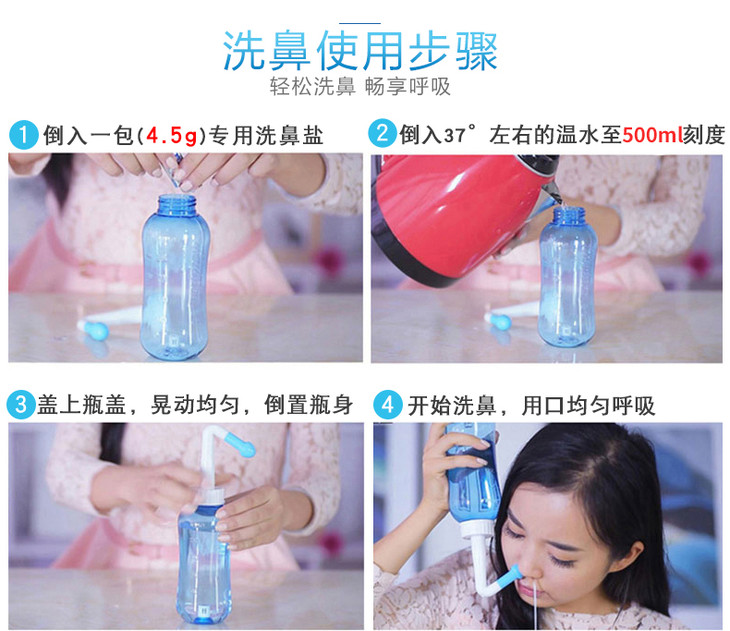 洗鼻使用步骤
轻松洗鼻 畅享呼吸

1 倒入一包(4.5g)专用洗鼻盐

2 倒入37°左右的温水至500ml刻度

3 盖上瓶盖，晃动均匀，倒置瓶身

4 开始洗鼻，用口均匀呼吸