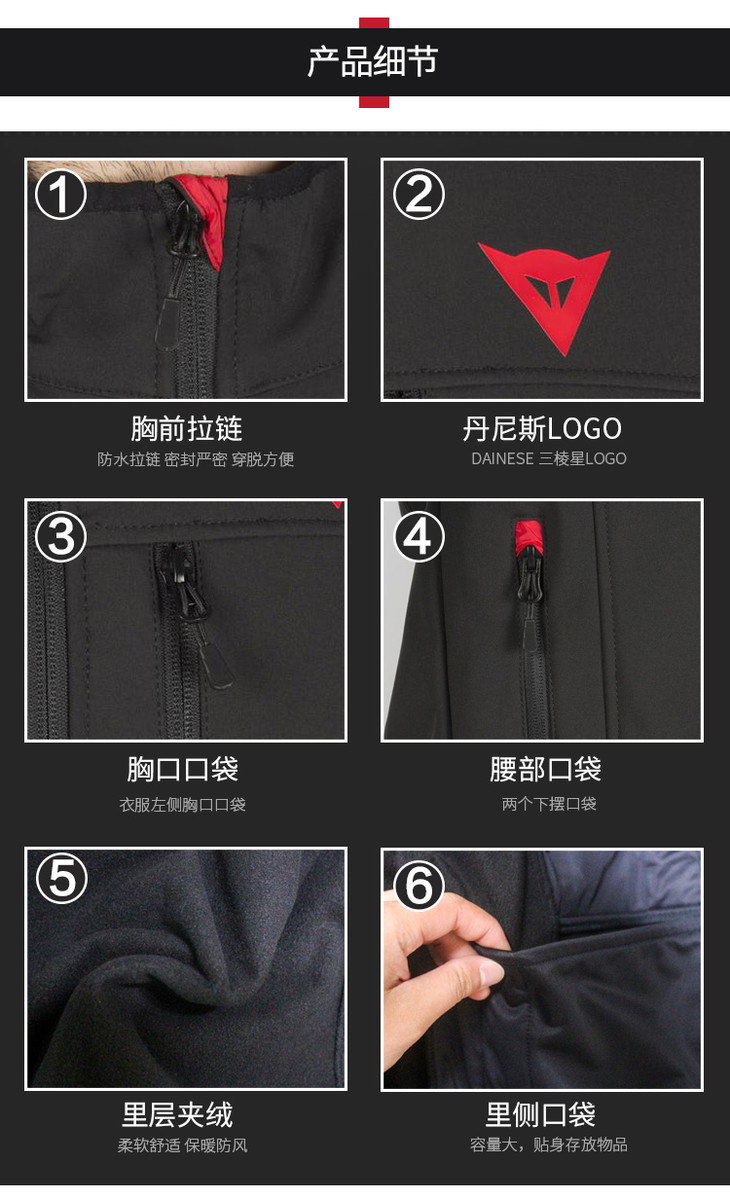 产品细节

①

胸前拉链
防水拉链 密封严密 穿脱方便

②

丹尼斯LOGO
DAINESE 三棱星LOGO

③

胸口口袋
衣服左侧胸口口袋

④

腰部口袋
两个下摆口袋

⑤

里层夹绒
柔软舒适 保暖防风

⑥

里侧口袋
容量大，贴身存放物品