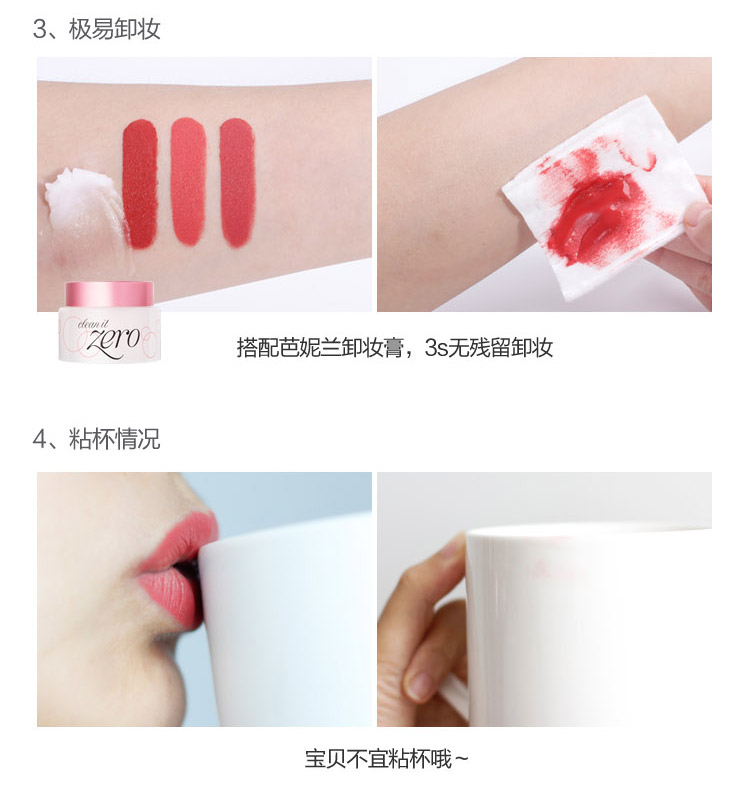 3、极易卸妆

clean it
zero

搭配芭妮兰卸妆膏，3s无残留卸妆

4、粘杯情况

宝贝不宜粘杯哦~