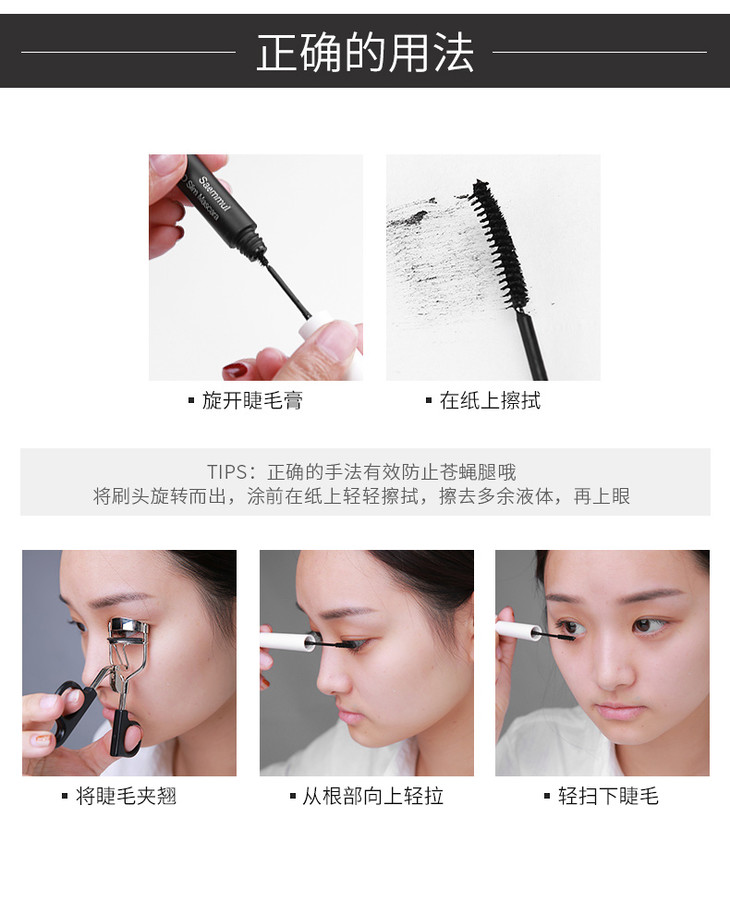 正确的用法

Saemmul
Slim Mascara

▪ 旋开睫毛膏

▪ 在纸上擦拭

TIPS：正确的手法有效防止苍蝇腿哦
将刷头旋转而出，涂前在纸上轻轻擦拭，擦去多余液体，再上眼

▪ 将睫毛夹翘

▪ 从根部向上轻拉

▪ 轻扫下睫毛