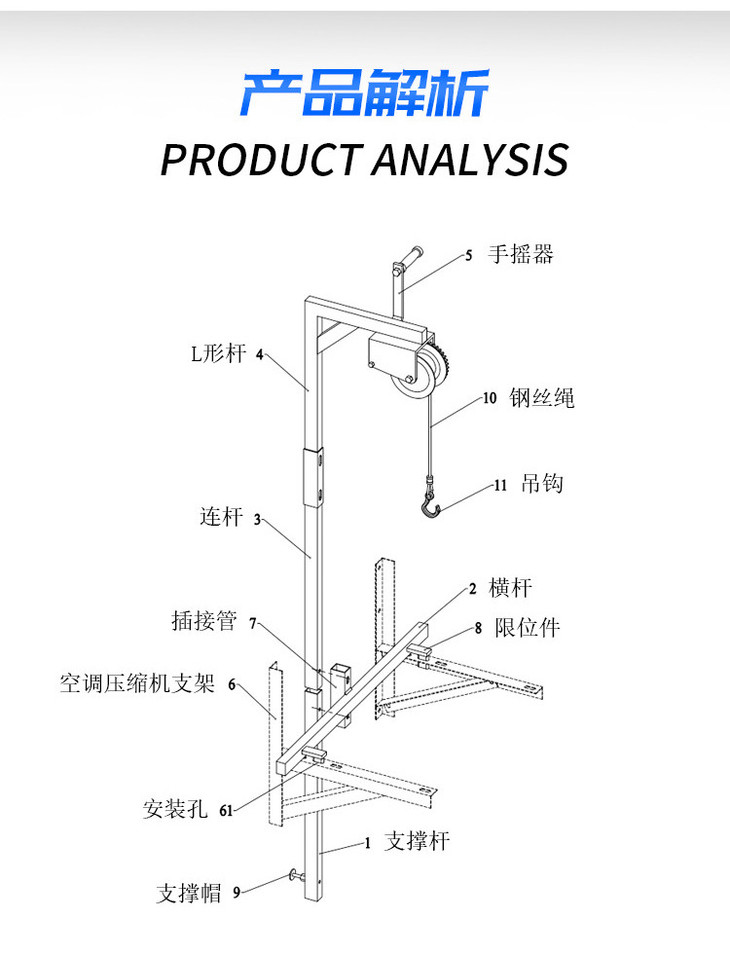 产品解析
PRODUCT ANALYSIS

5 手摇器
L形杆 4
10 钢丝绳
11 吊钩
连杆 3
2 横杆
插接管 7
8 限位件
空调压缩机支架 6
安装孔 61
1 支撑杆
支撑帽 9