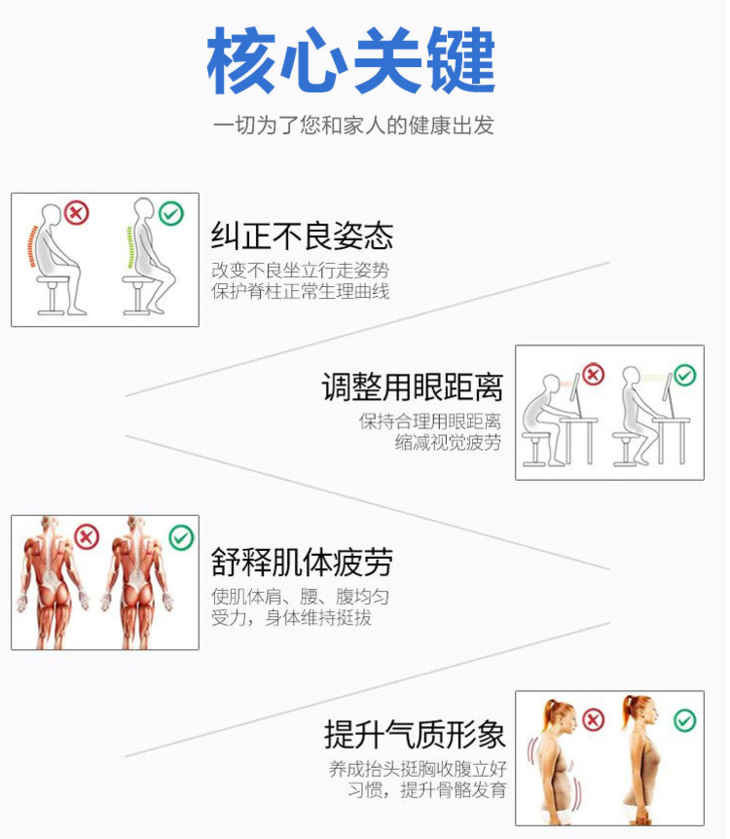 核心关键

一切为了您和家人的健康出发

纠正不良姿态

改变不良坐立行走姿势
保护脊柱正常生理曲线

调整用眼距离

保持合理用眼距离
缩减视觉疲劳

舒释肌体疲劳

使肌体肩、腰、腹均匀
受力，身体维持挺拔

提升气质形象

养成抬头挺胸收腹立好
习惯，提升骨骼发育