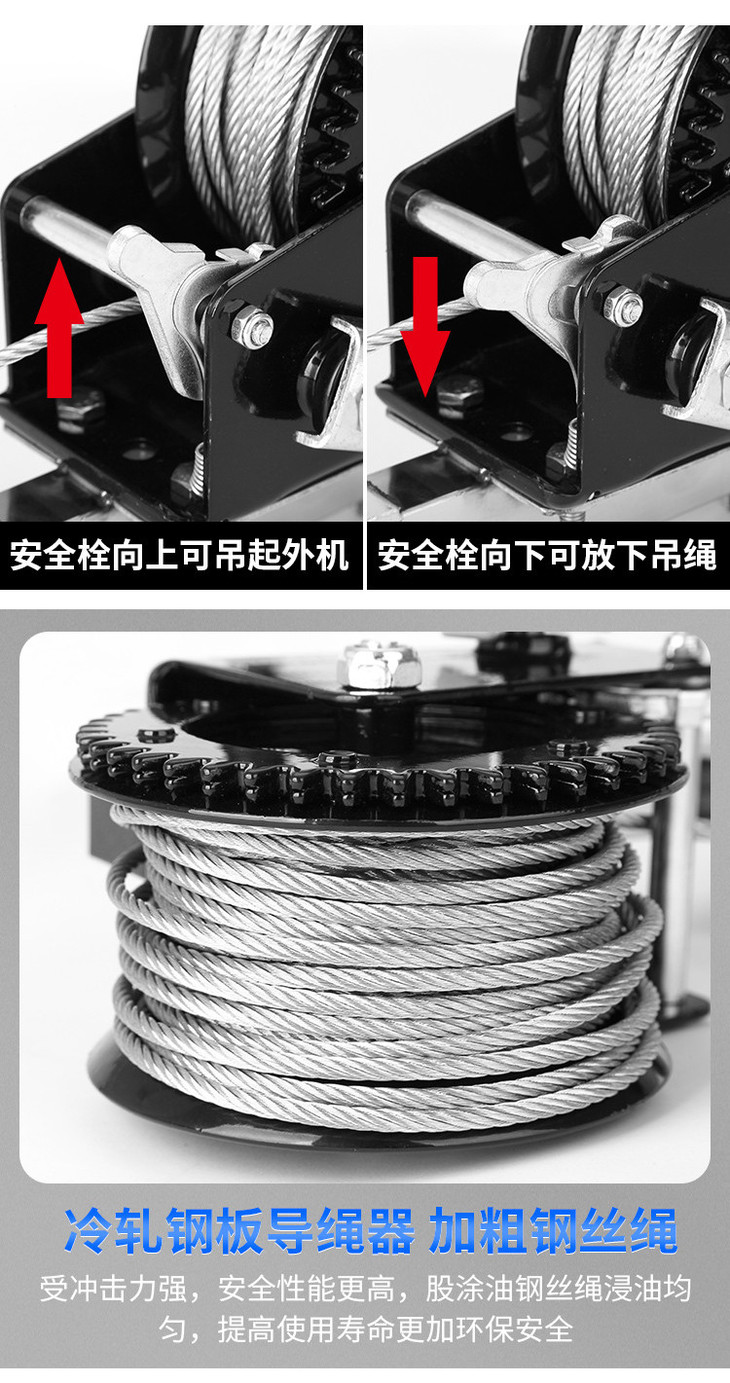 安全栓向上可吊起外机

安全栓向下可放下吊绳

冷轧钢板导绳器 加粗钢丝绳

受冲击力强，安全性能更高，股涂油钢丝绳浸油均匀，提高使用寿命更加环保安全