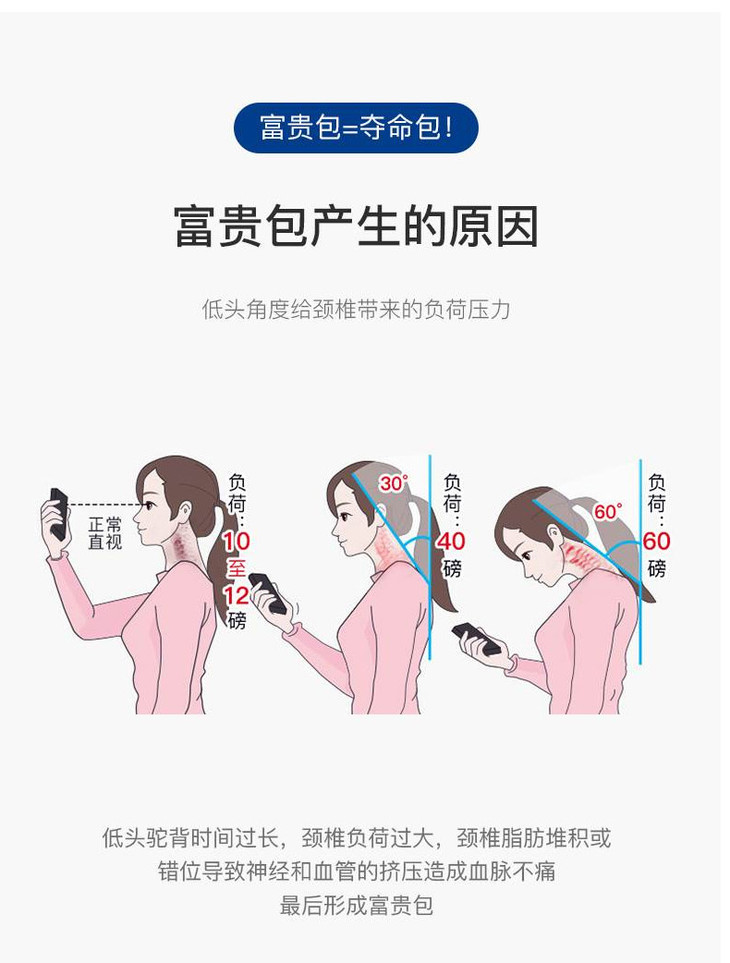 富贵包=夺命包!

富贵包产生的原因

低头角度给颈椎带来的负荷压力

正常直视

负荷:10至12磅

30°

负荷:40磅

60°

负荷:60磅

低头驼背时间过长，颈椎负荷过大，颈椎脂肪堆积或错位导致神经和血管的挤压造成血脉不痛
最后形成富贵包