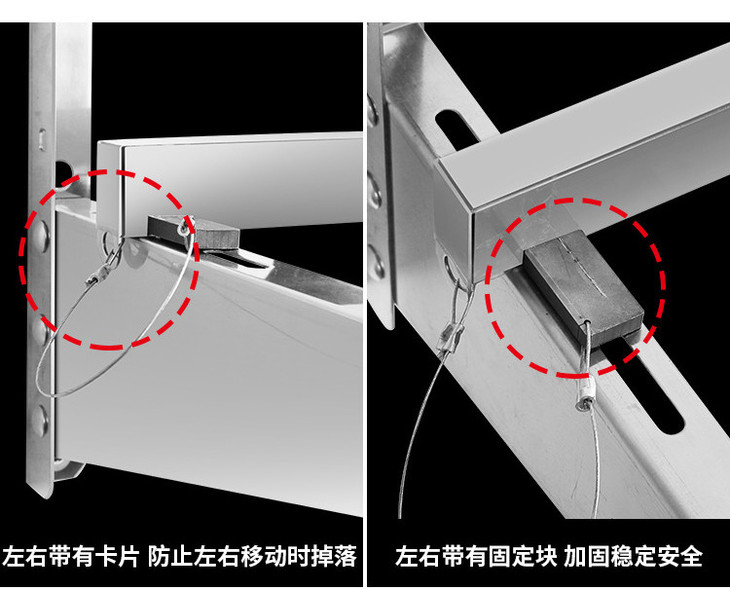 左右带有卡片 防止左右移动时掉落

左右带有固定块 加固稳定安全