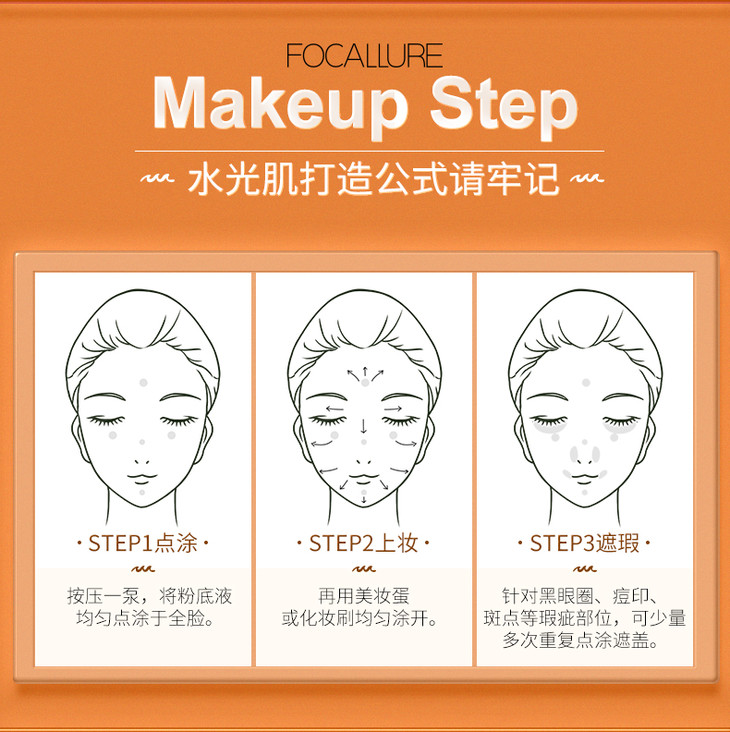 FOCALLURE

Makeup Step

水光肌打造公式请牢记

· STEP1点涂 ·

按压一泵，将粉底液均匀点涂于全脸。

· STEP2上妆 ·

再用美妆蛋或化妆刷均匀涂开。

· STEP3遮瑕 ·

针对黑眼圈、痘印、斑点等瑕疵部位，可少量多次重复点涂遮盖。