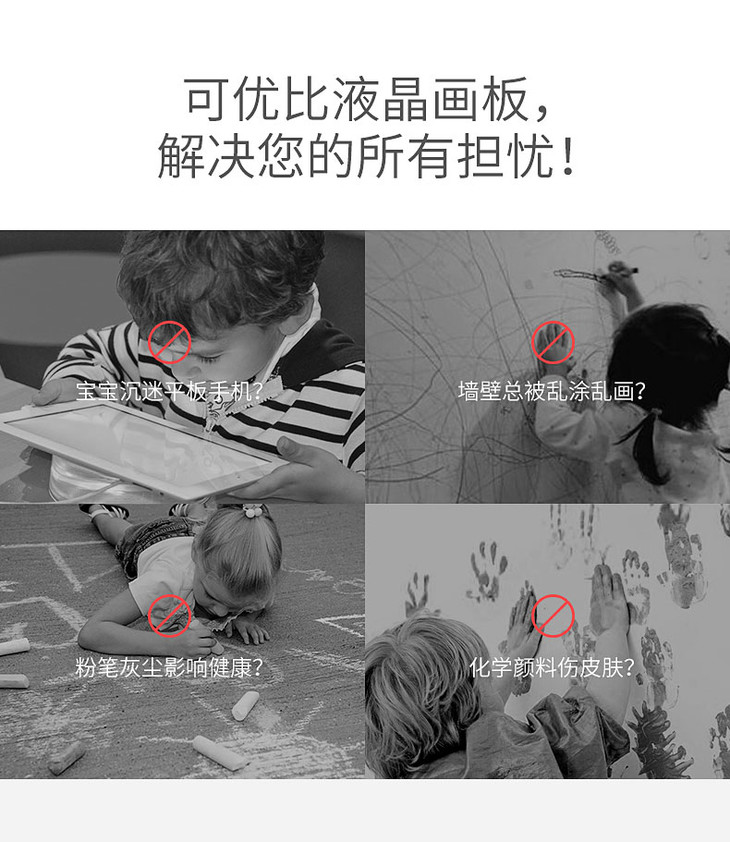 可优比液晶画板，
解决您的所有担忧！

宝宝沉迷平板手机?

墙壁总被乱涂乱画?

粉笔灰尘影响健康?

化学颜料伤皮肤?