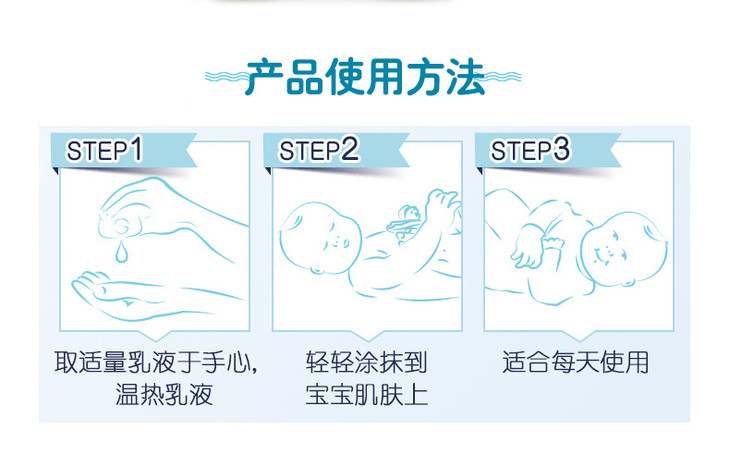 产品使用方法

STEP1

取适量乳液于手心，温热乳液

STEP2

轻轻涂抹到宝宝肌肤上

STEP3

适合每天使用