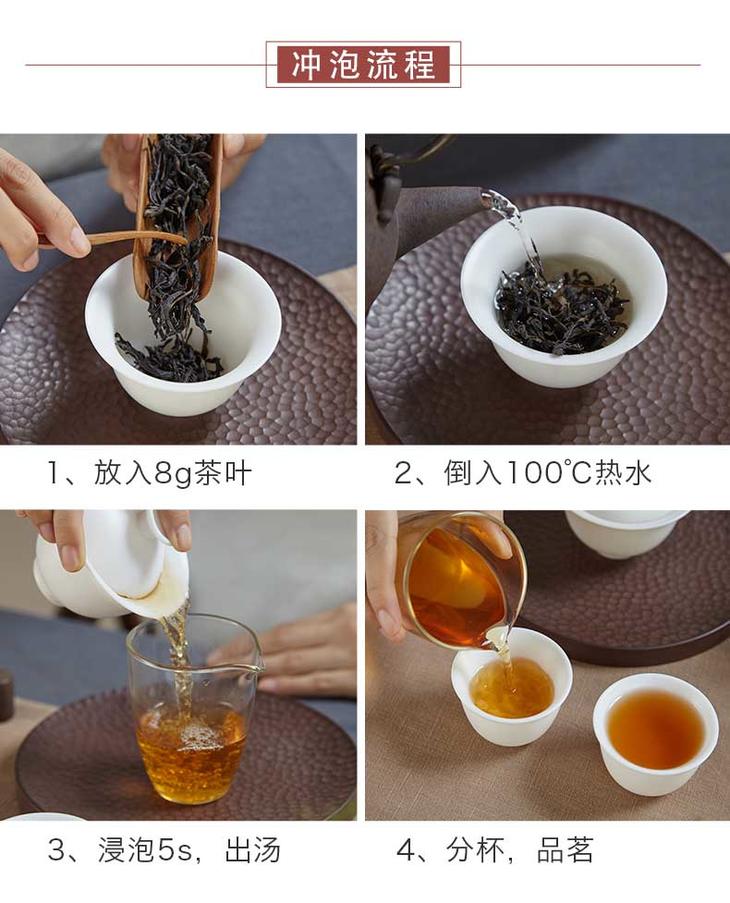 冲泡流程

1、放入8g茶叶

2、倒入100℃热水

3、浸泡5s，出汤

4、分杯，品茗