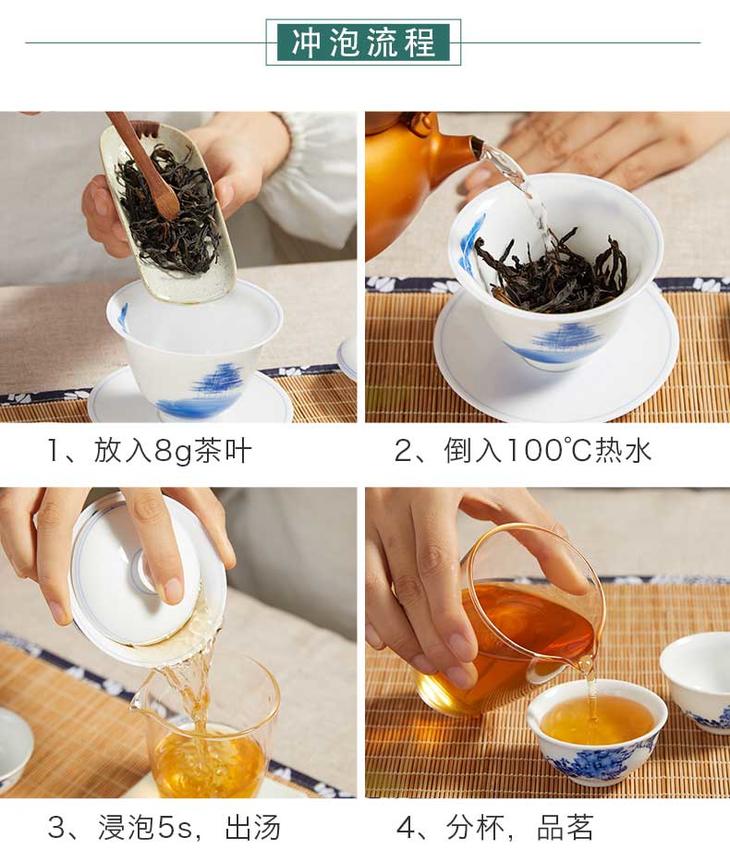 冲泡流程

1、放入8g茶叶

2、倒入100℃热水

3、浸泡5s，出汤

4、分杯，品茗