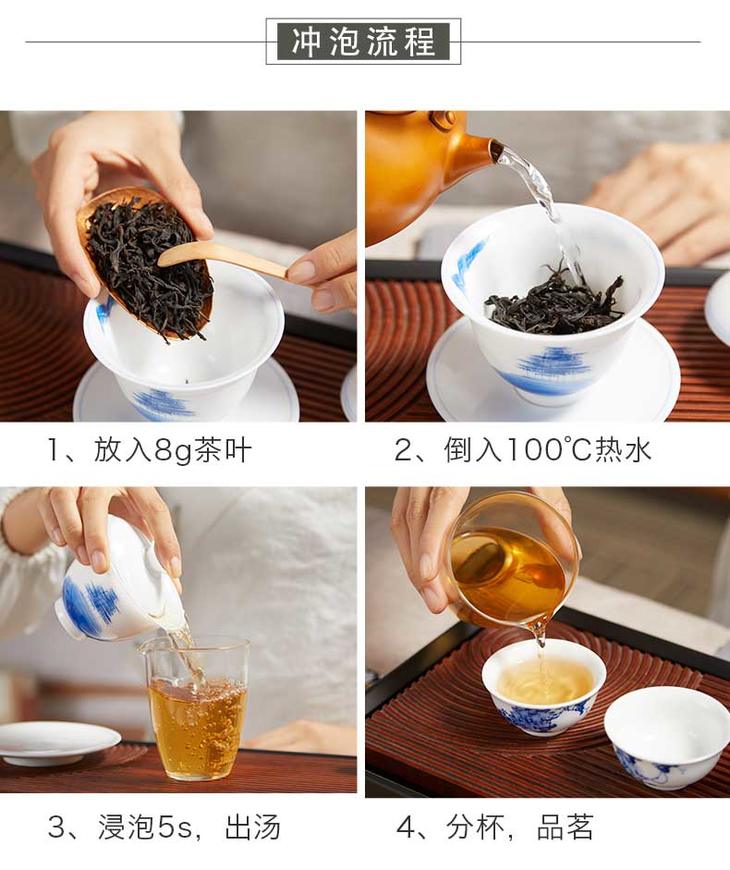 冲泡流程

1、放入8g茶叶

2、倒入100℃热水

3、浸泡5s，出汤

4、分杯，品茗