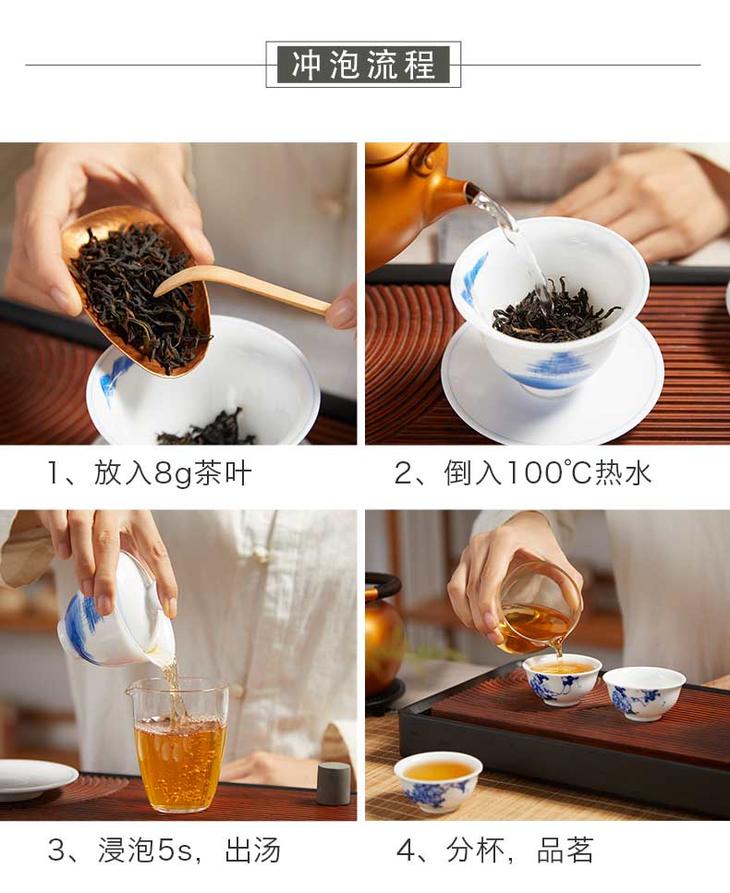 冲泡流程

1、放入8g茶叶

2、倒入100℃热水

3、浸泡5s，出汤

4、分杯，品茗