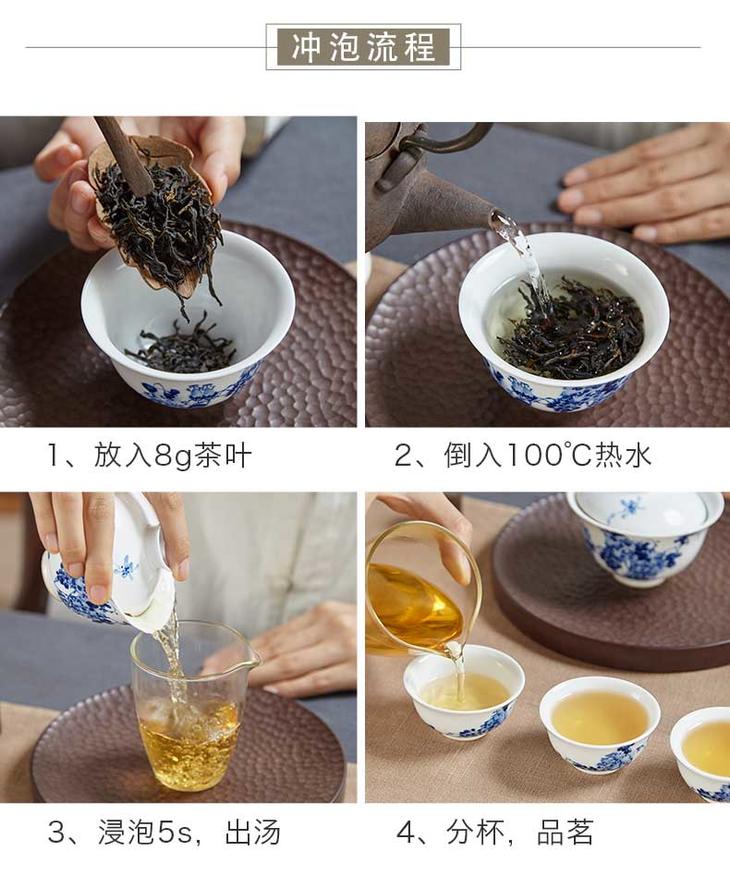 冲泡流程

1、放入8g茶叶

2、倒入100℃热水

3、浸泡5s，出汤

4、分杯，品茗