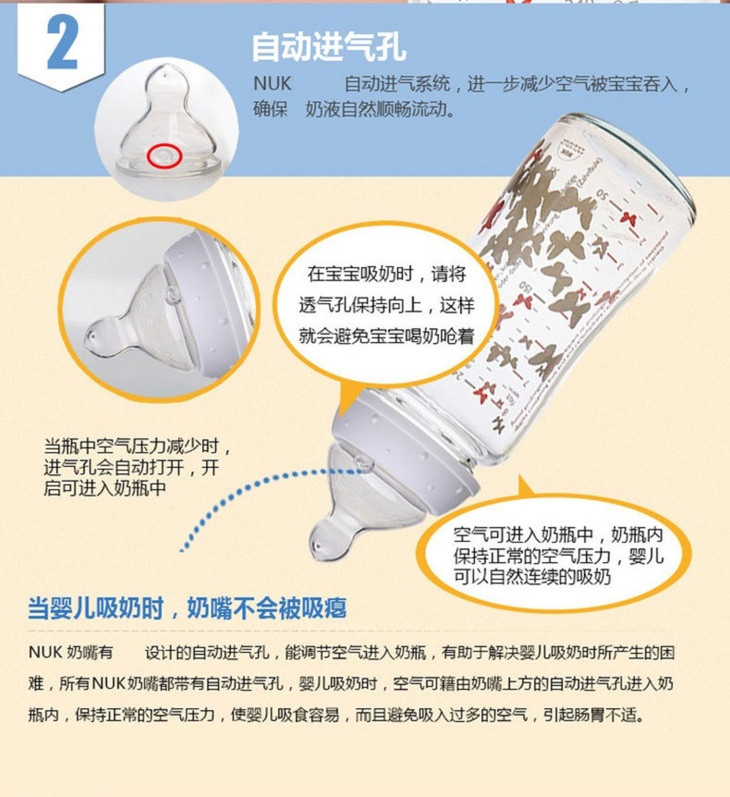 2

自动进气孔

NUK 自动进气系统，进一步减少空气被宝宝吞入，确保 奶液自然顺畅流动。

在宝宝吸奶时，请将透气孔保持向上，这样就会避免宝宝喝奶呛着

当瓶中空气压力减少时，进气孔会自动打开，开启可进入奶瓶中

空气可进入奶瓶中，奶瓶内保持正常的空气压力，婴儿可以自然连续的吸奶

当婴儿吸奶时，奶嘴不会被吸瘪

NUK 奶嘴有 设计的自动进气孔，能调节空气进入奶瓶，有助于解决婴儿吸奶时所产生的困难，所有NUK奶嘴都带有自动进气孔，婴儿吸奶时，空气可籍由奶嘴上方的自动进气孔进入奶瓶内，保持正常的空气压力，使婴儿吸食容易，而且避免吸入过多的空气，引起肠胃不适。