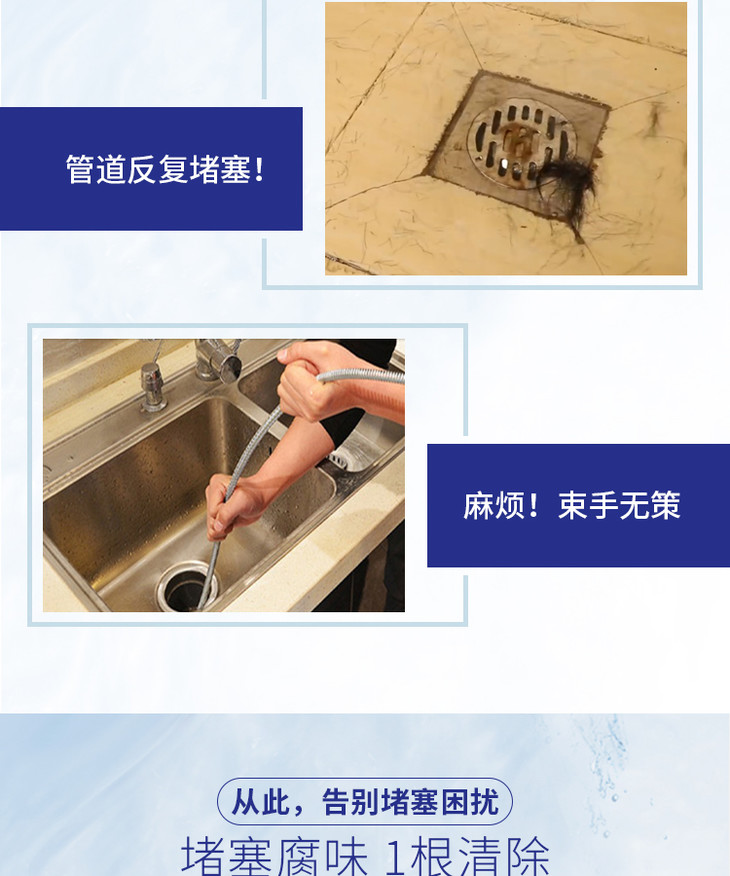 管道反复堵塞！

麻烦！束手无策

从此，告别堵塞困扰

堵塞腐味 1根清除