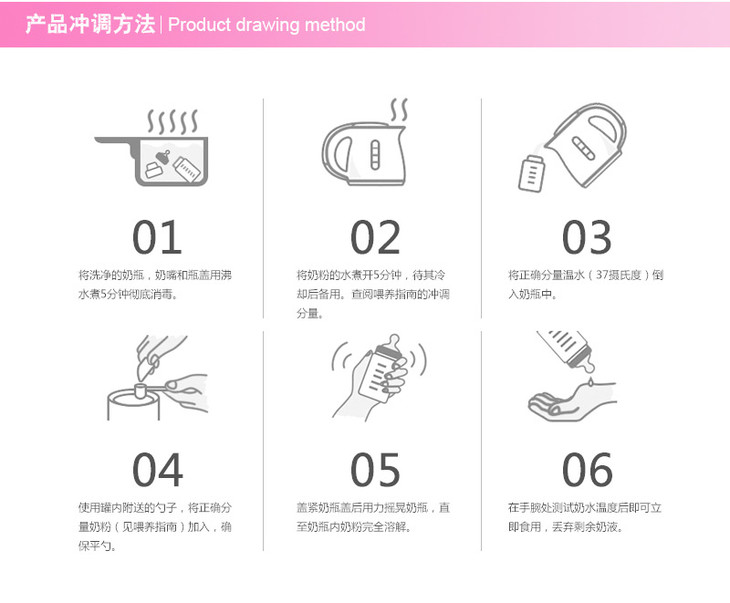 产品冲调方法 | Product drawing method

01

将洗净的奶瓶，奶嘴和瓶盖用沸水煮5分钟彻底消毒。

02

将奶粉的水煮开5分钟，待其冷却后备用。查阅喂养指南的冲调分量。

03

将正确分量温水（37摄氏度）倒入奶瓶中。

04

使用罐内附送的勺子，将正确分量奶粉（见喂养指南）加入，确保平勺。

05

盖紧奶瓶盖后用力摇晃奶瓶，直至奶瓶内奶粉完全溶解。

06

在手腕处测试奶水温度后即可立即食用，丢弃剩余奶液。