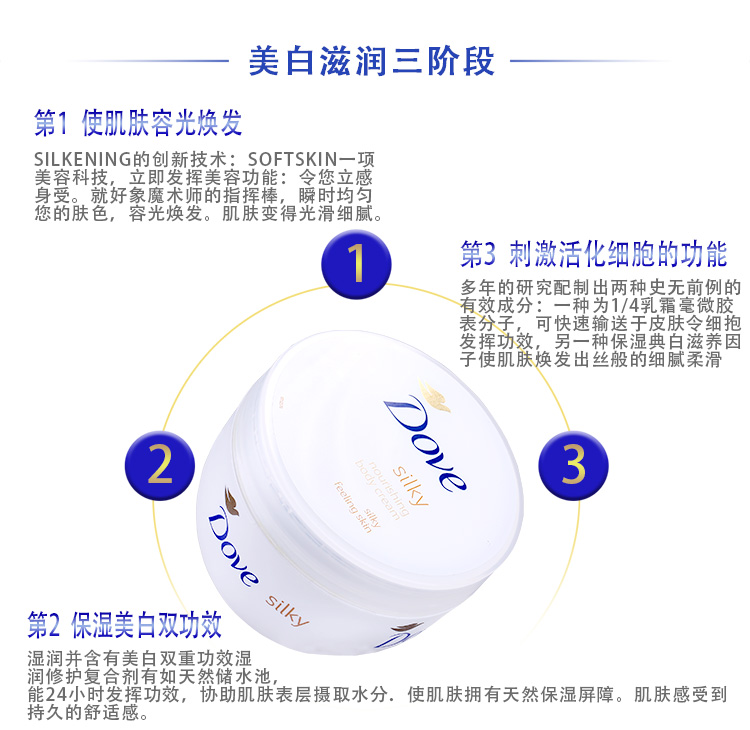 美白滋润三阶段

第1 使肌肤容光焕发

SILKENING的创新技术：SOFTSKIN一项美容科技，立即发挥美容功能：令您立感身受。就好象魔术师的指挥棒，瞬时均匀您的肤色，容光焕发。肌肤变得光滑细腻。

1

第3 刺激活化细胞的功能

多年的研究配制出两种史无前例的有效成分：一种为1/4乳霜毫微胶表分子，可快速输送于皮肤令细抱发挥功效，另一种保湿典白滋养因子使肌肤焕发出丝般的细腻柔滑

2

3

Dove silky nourishing body cream silky feeling skin

Dove silky

第2 保湿美白双功效

湿润并含有美白双重功效湿润修护复合剂有如天然储水池，能24小时发挥功效，协助肌肤表层摄取水分．使肌肤拥有天然保湿屏障。肌肤感受到持久的舒适感。