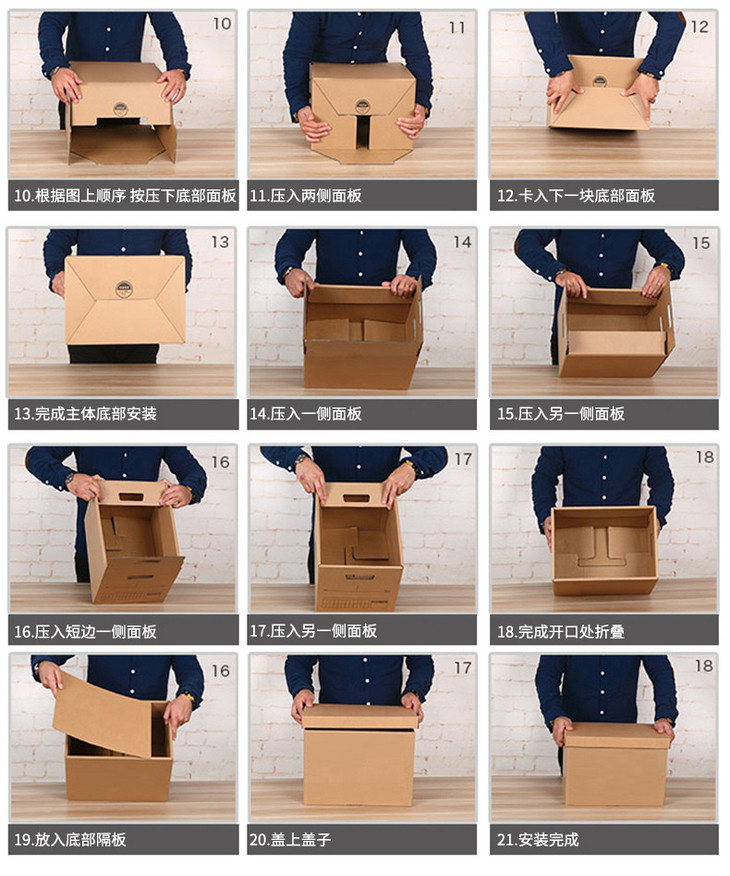 10

10.根据图上顺序 按压下底部面板

11

11.压入两侧面板

12

12.卡入下一块底部面板

13

13.完成主体底部安装

14

14.压入一侧面板

15

15.压入另一侧面板

16

16.压入短边一侧面板

17

17.压入另一侧面板

18

18.完成开口处折叠

16

19.放入底部隔板

17

20.盖上盖子

18

21.安装完成