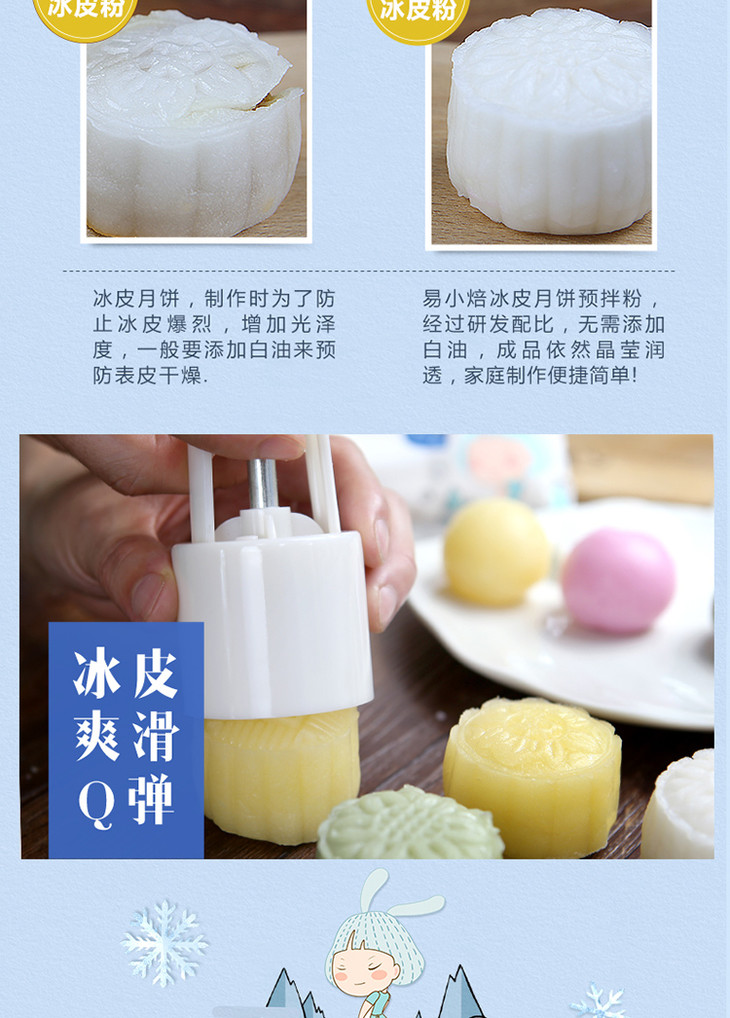 冰皮粉

冰皮粉

冰皮月饼，制作时为了防止冰皮爆烈，增加光泽度，一般要添加白油来预防表皮干燥.

易小焙冰皮月饼预拌粉，经过研发配比，无需添加白油，成品依然晶莹润透，家庭制作便捷简单!

冰皮
爽滑
Q弹