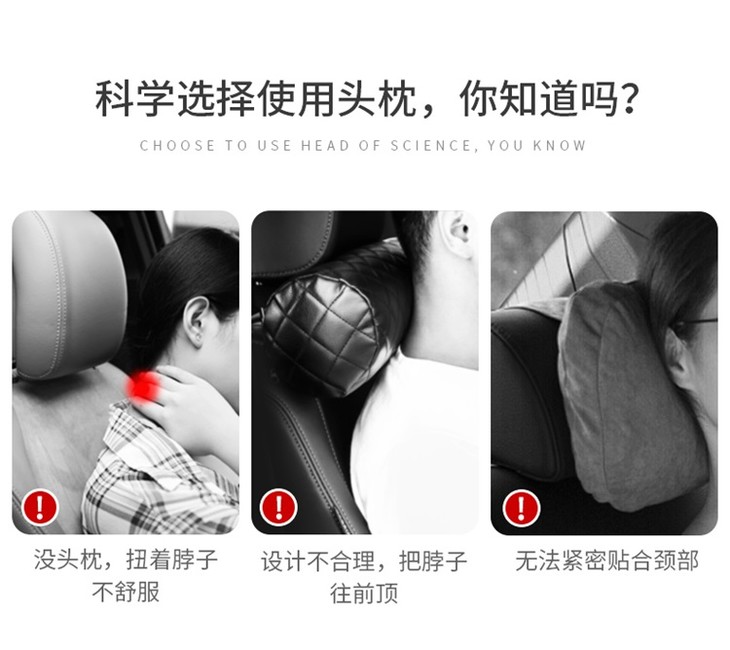 科学选择使用头枕，你知道吗？

CHOOSE TO USE HEAD OF SCIENCE, YOU KNOW

!

没头枕，扭着脖子不舒服

!

设计不合理，把脖子往前顶

!

无法紧密贴合颈部