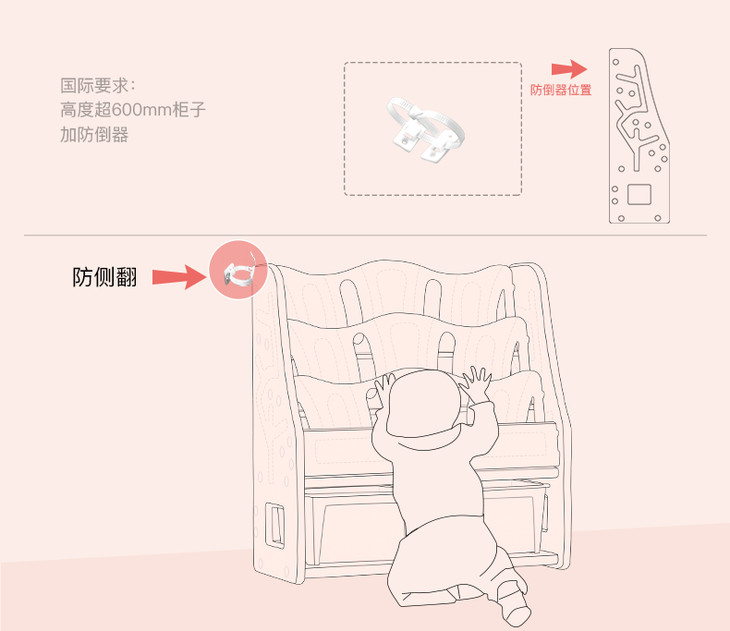 国际要求：
高度超600mm柜子
加防倒器

防倒器位置

防侧翻