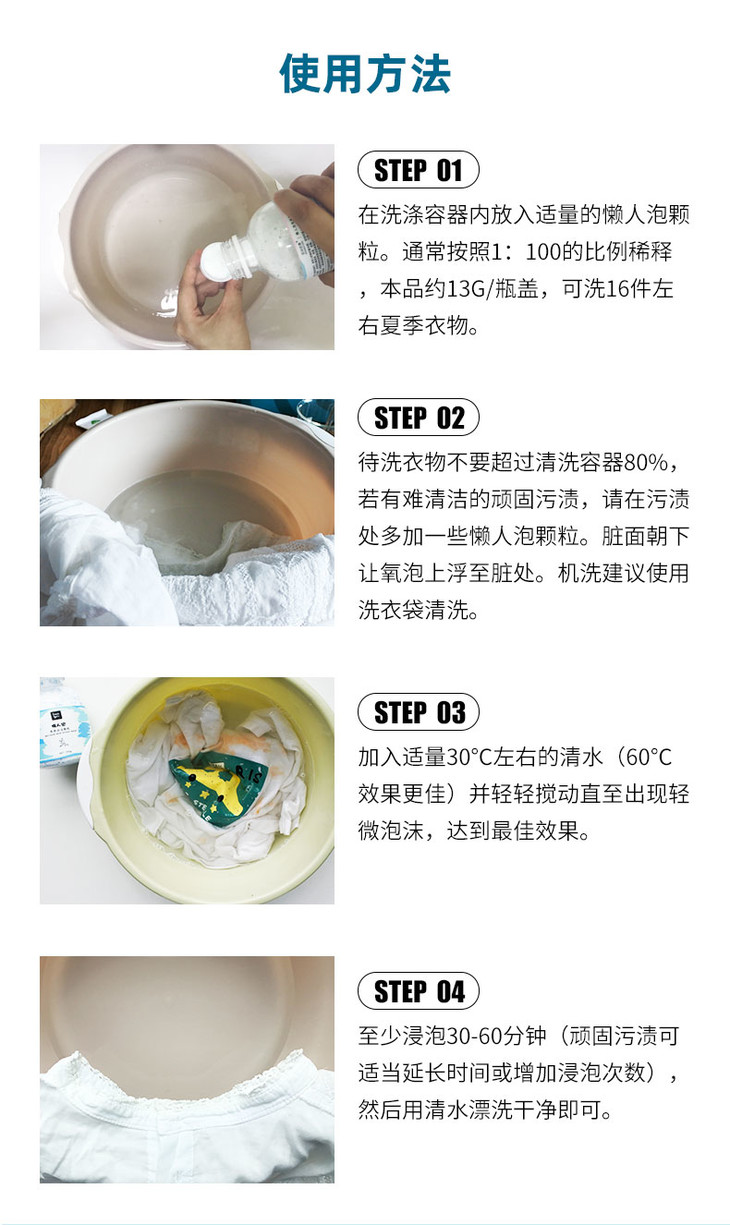 使用方法

STEP 01

在洗涤容器内放入适量的懒人泡颗粒。通常按照1：100的比例稀释，本品约13G/瓶盖，可洗16件左右夏季衣物。

STEP 02

待洗衣物不要超过清洗容器80%，若有难清洁的顽固污渍，请在污渍处多加一些懒人泡颗粒。脏面朝下让氧泡上浮至脏处。机洗建议使用洗衣袋清洗。

STEP 03

加入适量30°C左右的清水（60°C效果更佳）并轻轻搅动直至出现轻微泡沫，达到最佳效果。

STEP 04

至少浸泡30-60分钟（顽固污渍可适当延长时间或增加浸泡次数），然后用清水漂洗干净即可。