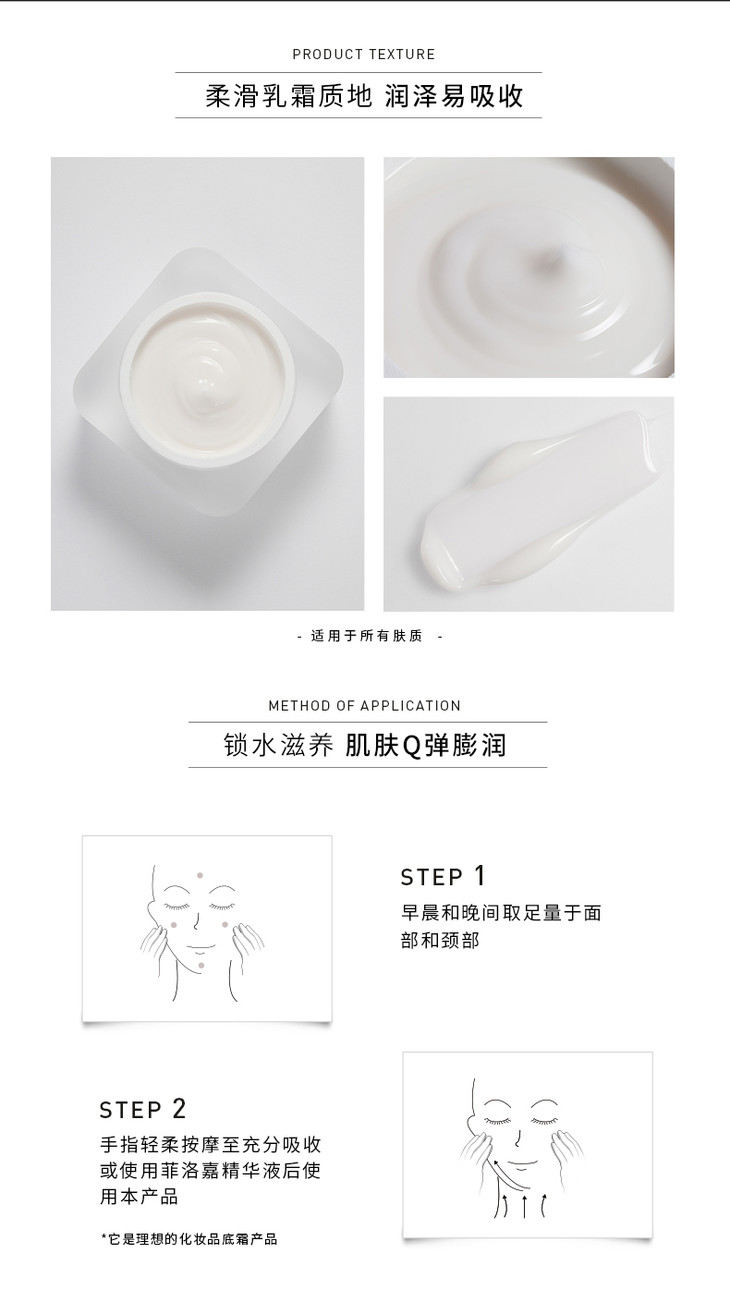 PRODUCT TEXTURE

柔滑乳霜质地 润泽易吸收

- 适用于所有肤质 -

METHOD OF APPLICATION

锁水滋养 肌肤Q弹膨润

STEP 1

早晨和晚间取足量于面部和颈部

STEP 2

手指轻柔按摩至充分吸收或使用菲洛嘉精华液后使用本产品

*它是理想的化妆品底霜产品