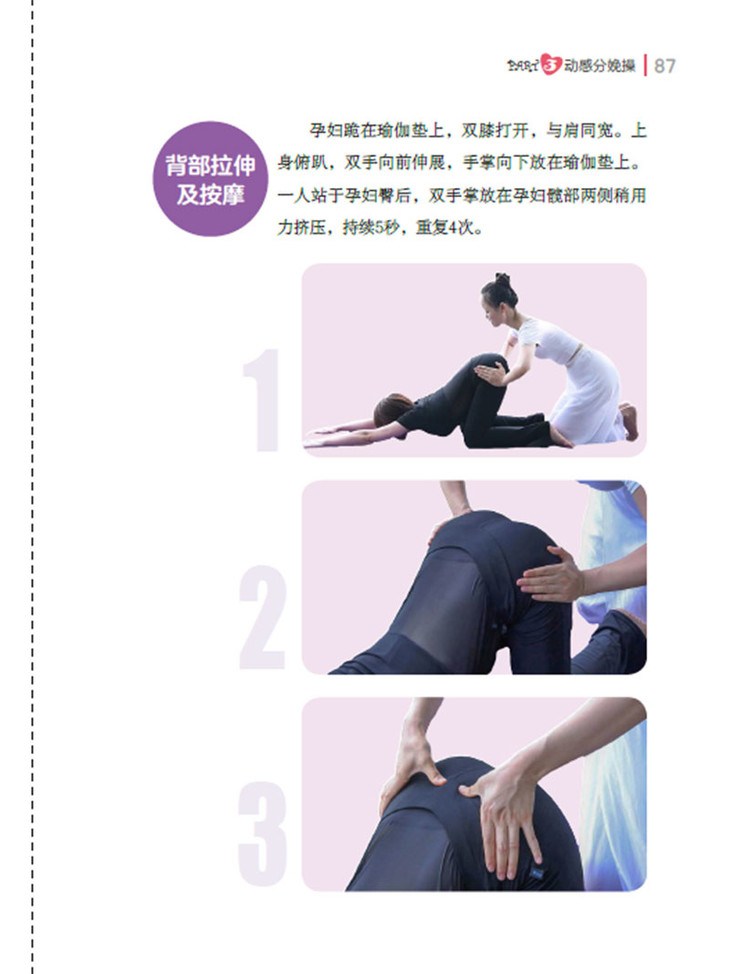 PART 3 动感分娩操 | 87

背部拉伸及按摩

孕妇跪在瑜伽垫上，双膝打开，与肩同宽。上身俯趴，双手向前伸展，手掌向下放在瑜伽垫上。一人站于孕妇臀后，双手掌放在孕妇髋部两侧稍用力挤压，持续5秒，重复4次。

1

2

3