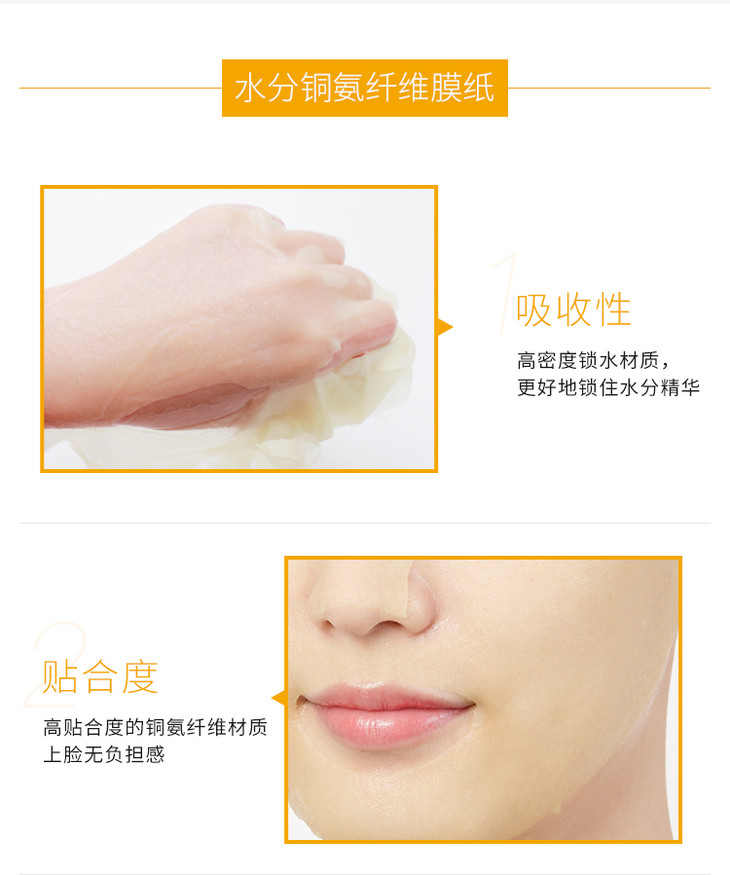 水分铜氨纤维膜纸

1
吸收性
高密度锁水材质，
更好地锁住水分精华

2
贴合度
高贴合度的铜氨纤维材质
上脸无负担感