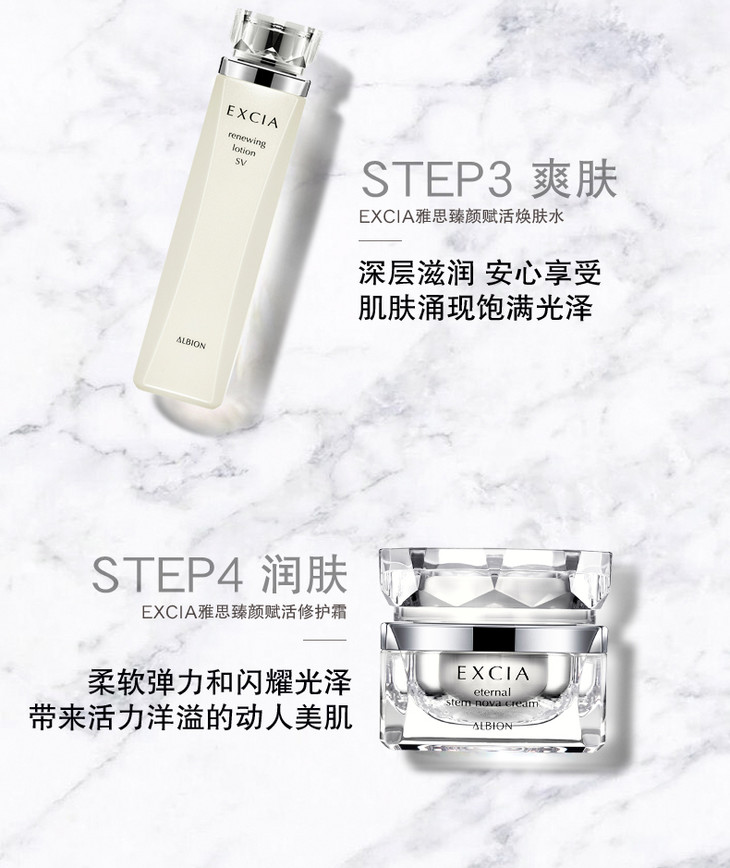 EXCIA
renewing
lotion
SV
ALBION

STEP3 爽肤
EXCIA雅思臻颜赋活焕肤水

深层滋润 安心享受
肌肤涌现饱满光泽

STEP4 润肤
EXCIA雅思臻颜赋活修护霜

柔软弹力和闪耀光泽
带来活力洋溢的动人美肌

EXCIA
eternal
stem nova cream
ALBION