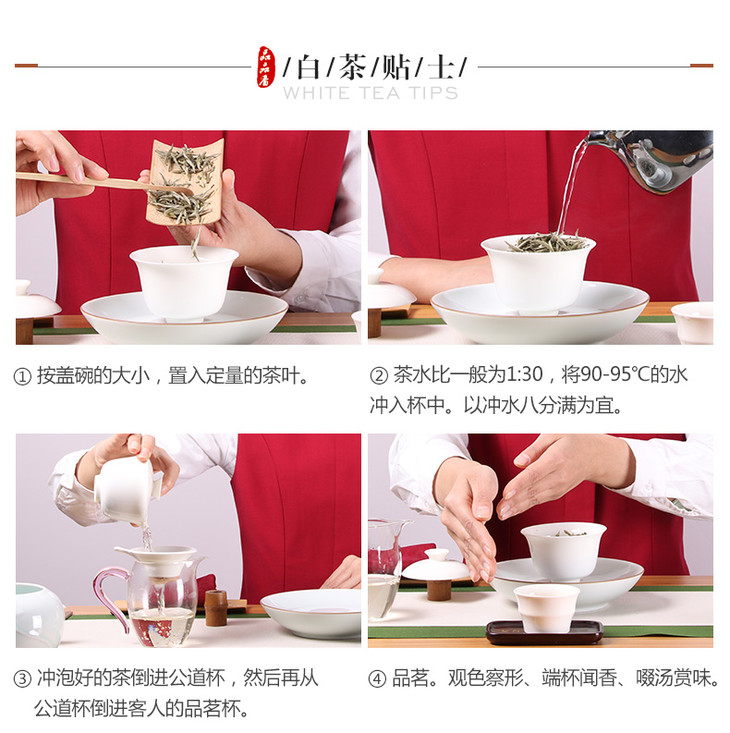 品品香

/白/茶/贴/士/
WHITE TEA TIPS

① 按盖碗的大小，置入定量的茶叶。

② 茶水比一般为1:30，将90-95℃的水冲入杯中。以冲水八分满为宜。

③ 冲泡好的茶倒进公道杯，然后再从公道杯倒进客人的品茗杯。

④ 品茗。观色察形、端杯闻香、啜汤赏味。