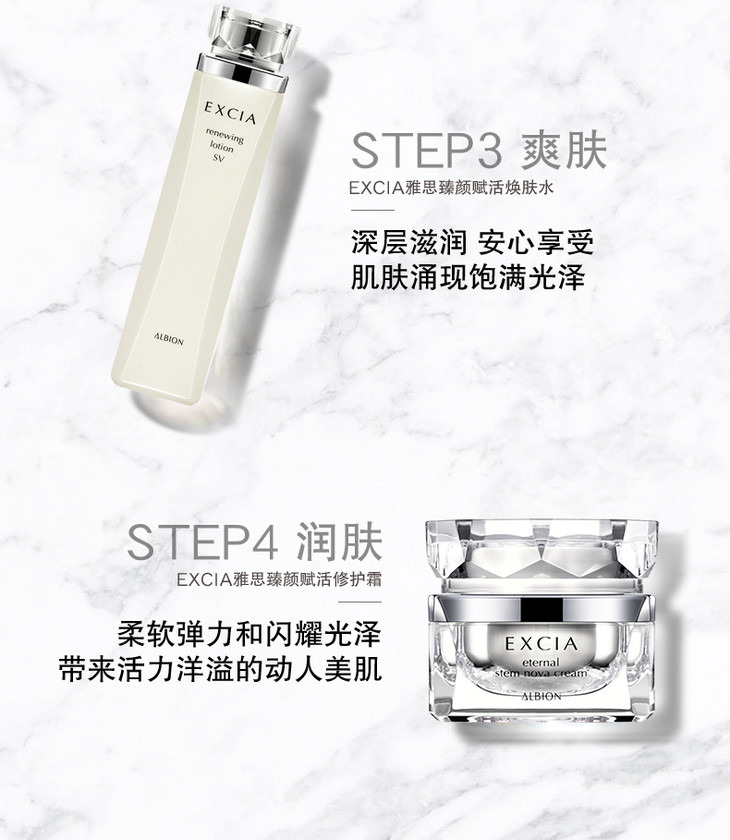 EXCIA
renewing
lotion
SV
ALBION

STEP3 爽肤
EXCIA雅思臻颜赋活焕肤水

深层滋润 安心享受
肌肤涌现饱满光泽

STEP4 润肤
EXCIA雅思臻颜赋活修护霜

柔软弹力和闪耀光泽
带来活力洋溢的动人美肌

EXCIA
eternal
stem nova cream
ALBION