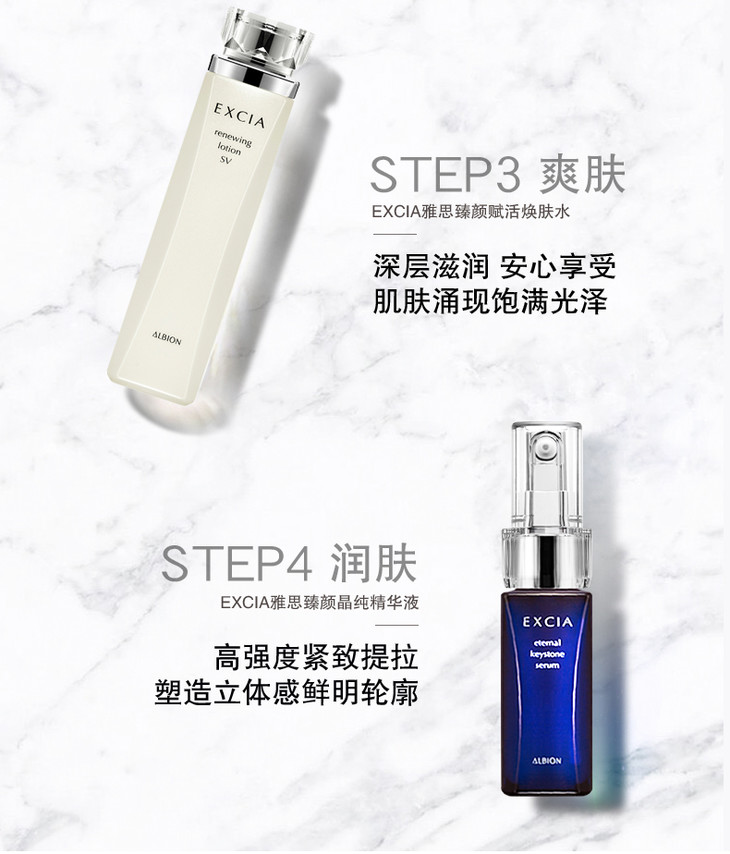 EXCIA
renewing
lotion
SV
ALBION

STEP3 爽肤
EXCIA雅思臻颜赋活焕肤水

深层滋润 安心享受
肌肤涌现饱满光泽

STEP4 润肤
EXCIA雅思臻颜晶纯精华液

高强度紧致提拉
塑造立体感鲜明轮廓

EXCIA
eternal
keystone
serum
ALBION