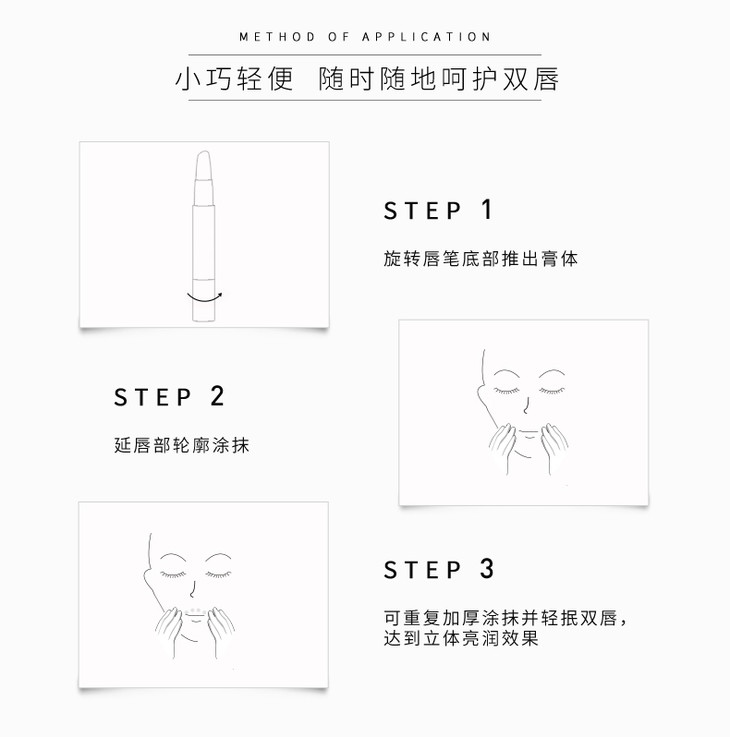 METHOD OF APPLICATION

小巧轻便　随时随地呵护双唇

STEP 1

旋转唇笔底部推出膏体

STEP 2

延唇部轮廓涂抹

STEP 3

可重复加厚涂抹并轻抿双唇，达到立体亮润效果