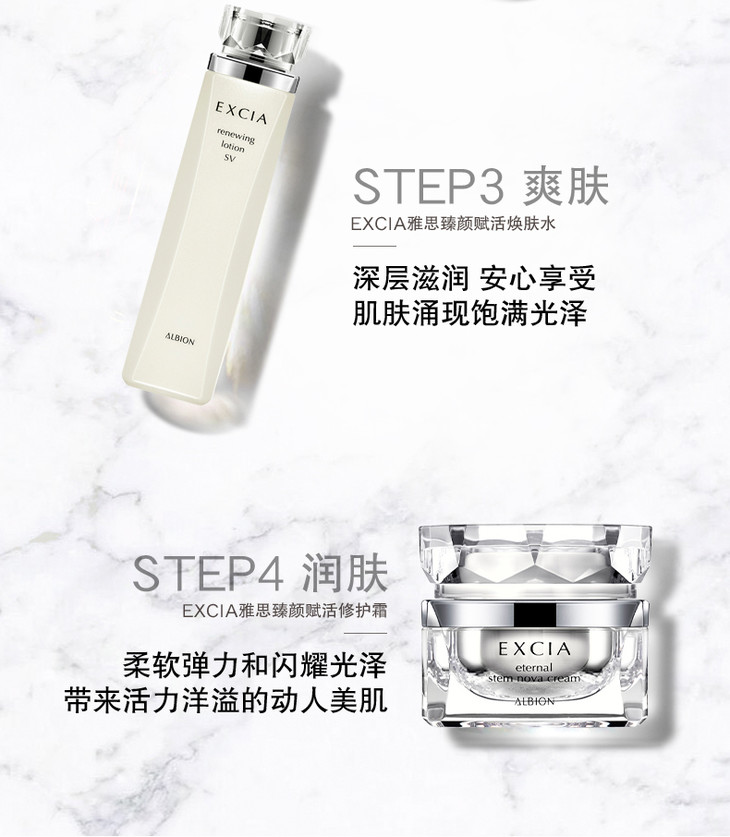 EXCIA
renewing lotion SV
ALBION

STEP3 爽肤
EXCIA雅思臻颜赋活焕肤水

深层滋润 安心享受
肌肤涌现饱满光泽

STEP4 润肤
EXCIA雅思臻颜赋活修护霜

柔软弹力和闪耀光泽
带来活力洋溢的动人美肌

EXCIA
eternal
stem nova cream
ALBION