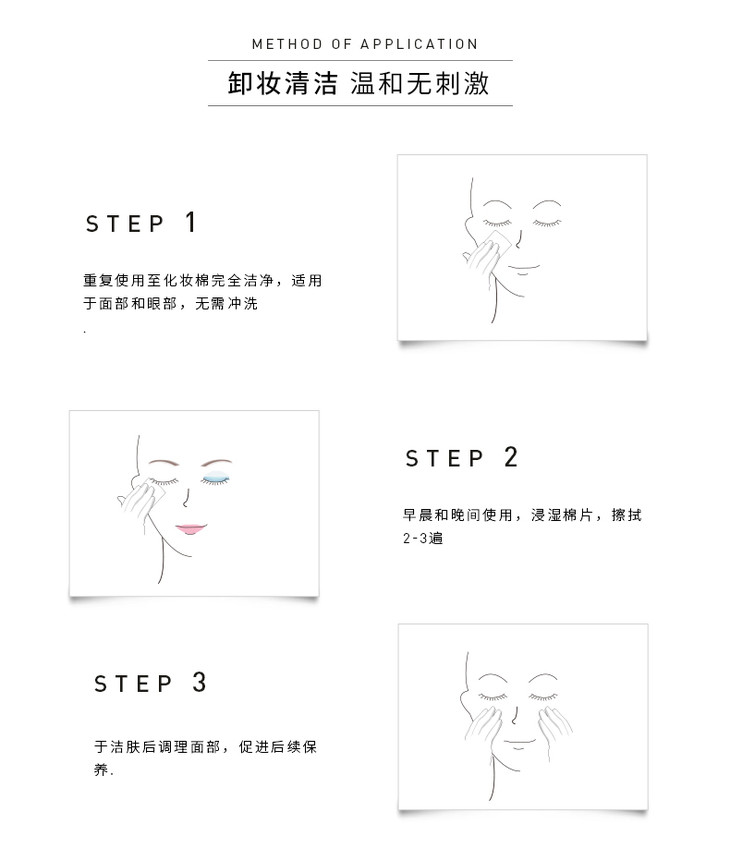 METHOD OF APPLICATION

卸妆清洁 温和无刺激

STEP 1

重复使用至化妆棉完全洁净，适用于面部和眼部，无需冲洗

.

STEP 2

早晨和晚间使用，浸湿棉片，擦拭2-3遍

STEP 3

于洁肤后调理面部，促进后续保养.