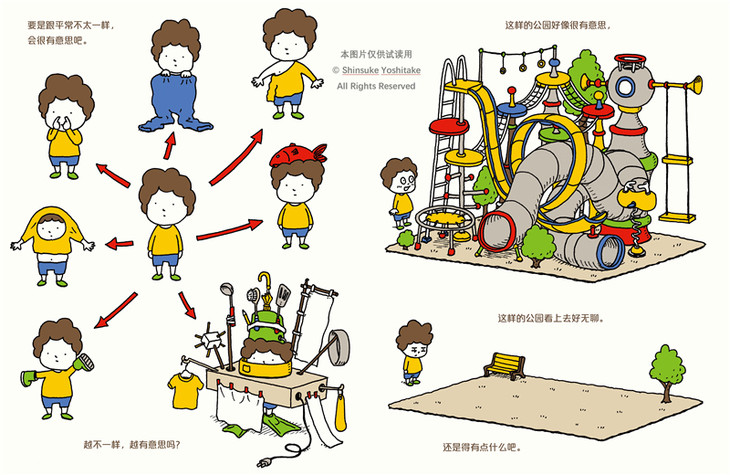 要是跟平常不太一样，
会很有意思吧。

本图片仅供试读用
© Shinsuke Yoshitake
All Rights Reserved

越不一样，越有意思吗？

这样的公园好像很有意思。

这样的公园看上去好无聊。

还是得有点什么吧。